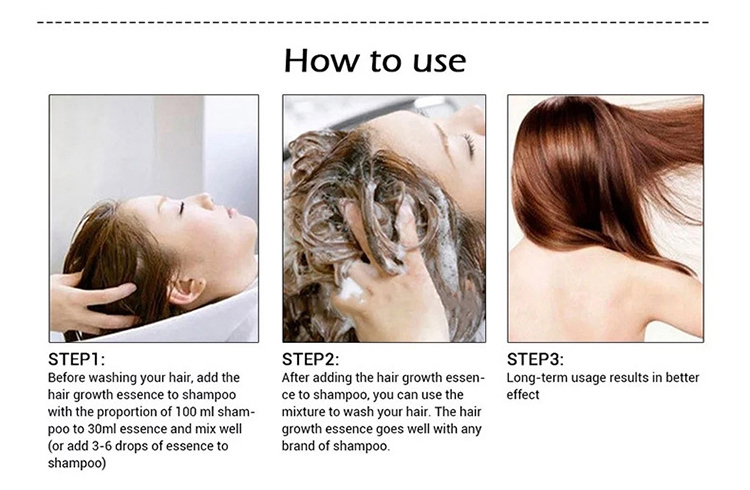 How to use

STEP1:
Before washing your hair, add the hair growth essence to shampoo with the proportion of 100 ml shampoo to 30ml essence and mix well (or add 3-6 drops of essence to shampoo)

STEP2:
After adding the hair growth essence to shampoo, you can use the mixture to wash your hair. The hair growth essence goes well with any brand of shampoo.

STEP3:
Long-term usage results in better effect