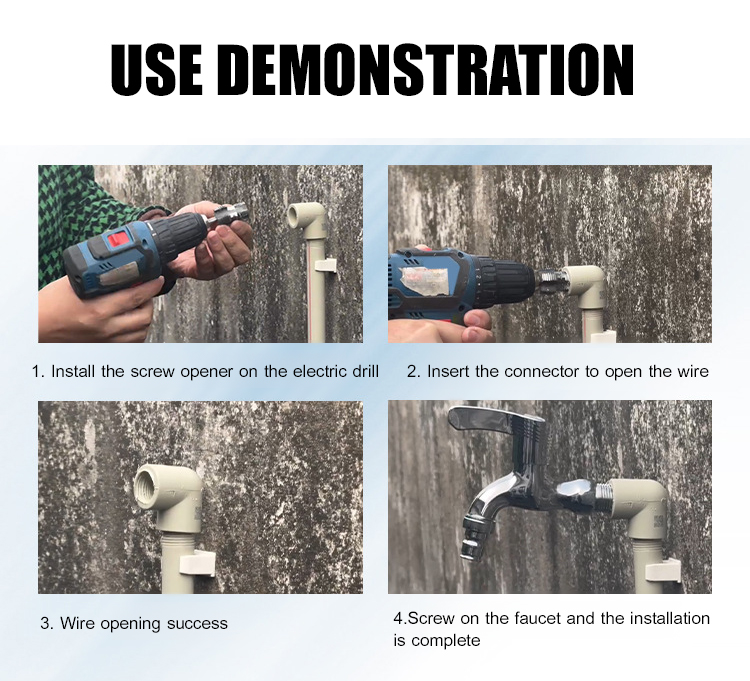 USE DEMONSTRATION

1. Install the screw opener on the electric drill

2. Insert the connector to open the wire

3. Wire opening success

4.Screw on the faucet and the installation is complete