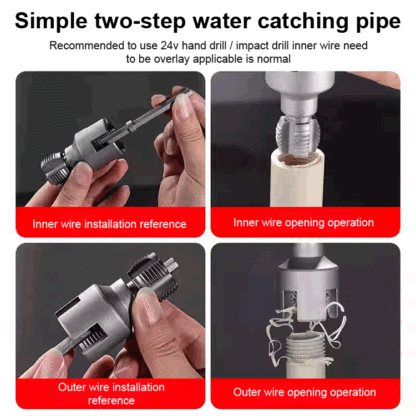 Simple two-step water catching pipe

Recommended to use 24v hand drill / impact drill inner wire need to be overlay applicable is normal

Inner wire installation reference

Inner wire opening operation

Outer wire installation reference

Outer wire opening operation