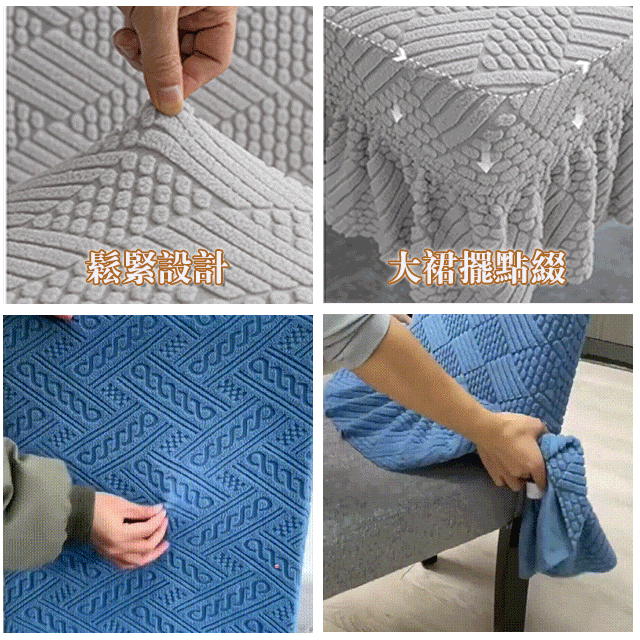 鬆緊設計

大裙擺點綴