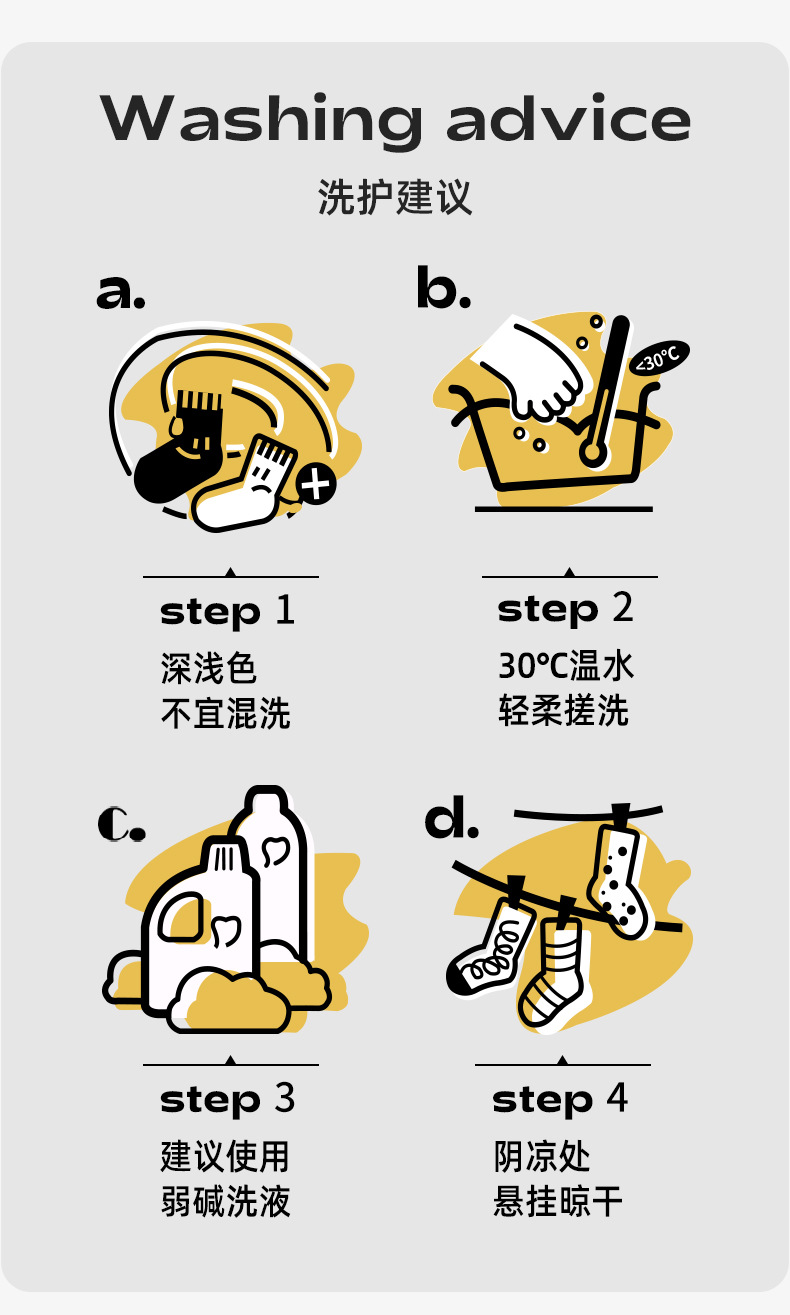 Washing advice

洗护建议

a.

step 1

深浅色
不宜混洗

b.

<30℃

step 2

30℃温水
轻柔搓洗

c.

step 3

建议使用
弱碱洗液

d.

step 4

阴凉处
悬挂晾干