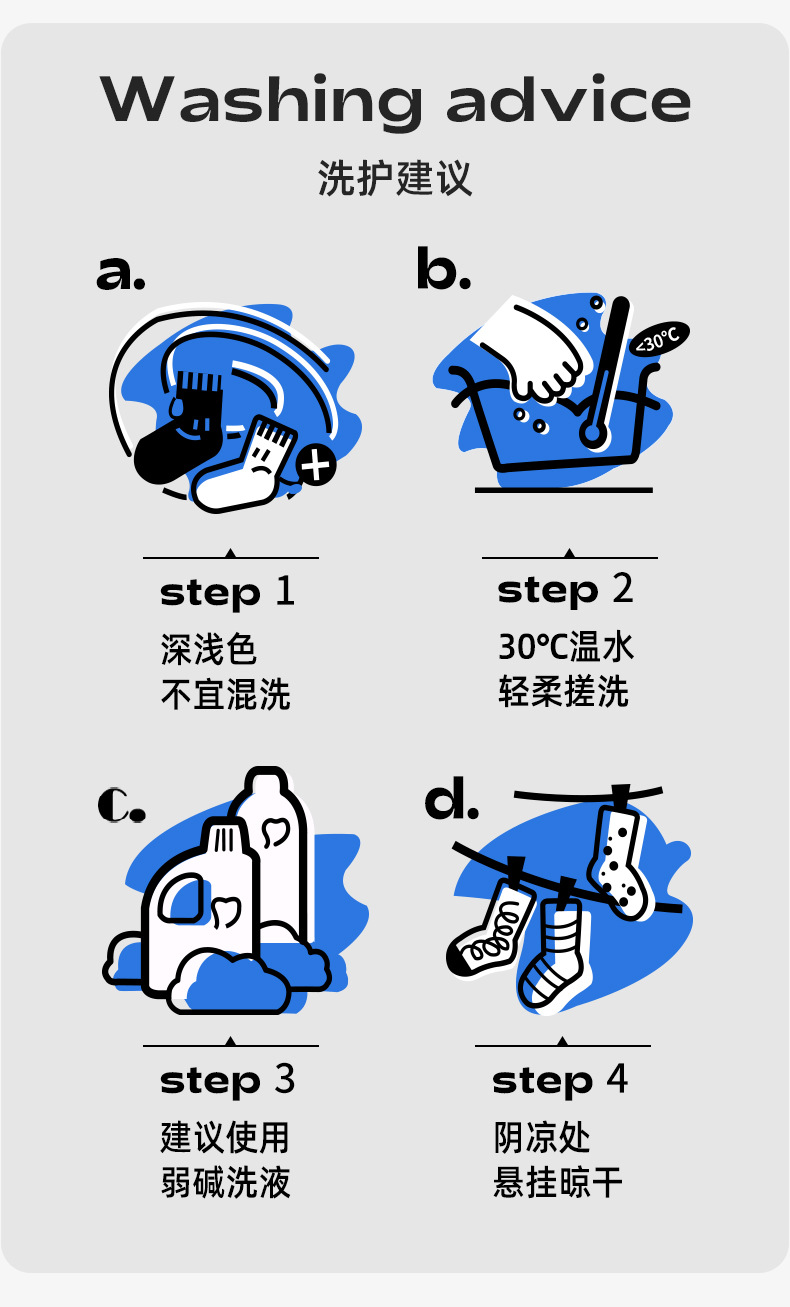 Washing advice

洗护建议

a.

step 1

深浅色
不宜混洗

b.

<30℃

step 2

30℃温水
轻柔搓洗

c.

step 3

建议使用
弱碱洗液

d.

step 4

阴凉处
悬挂晾干