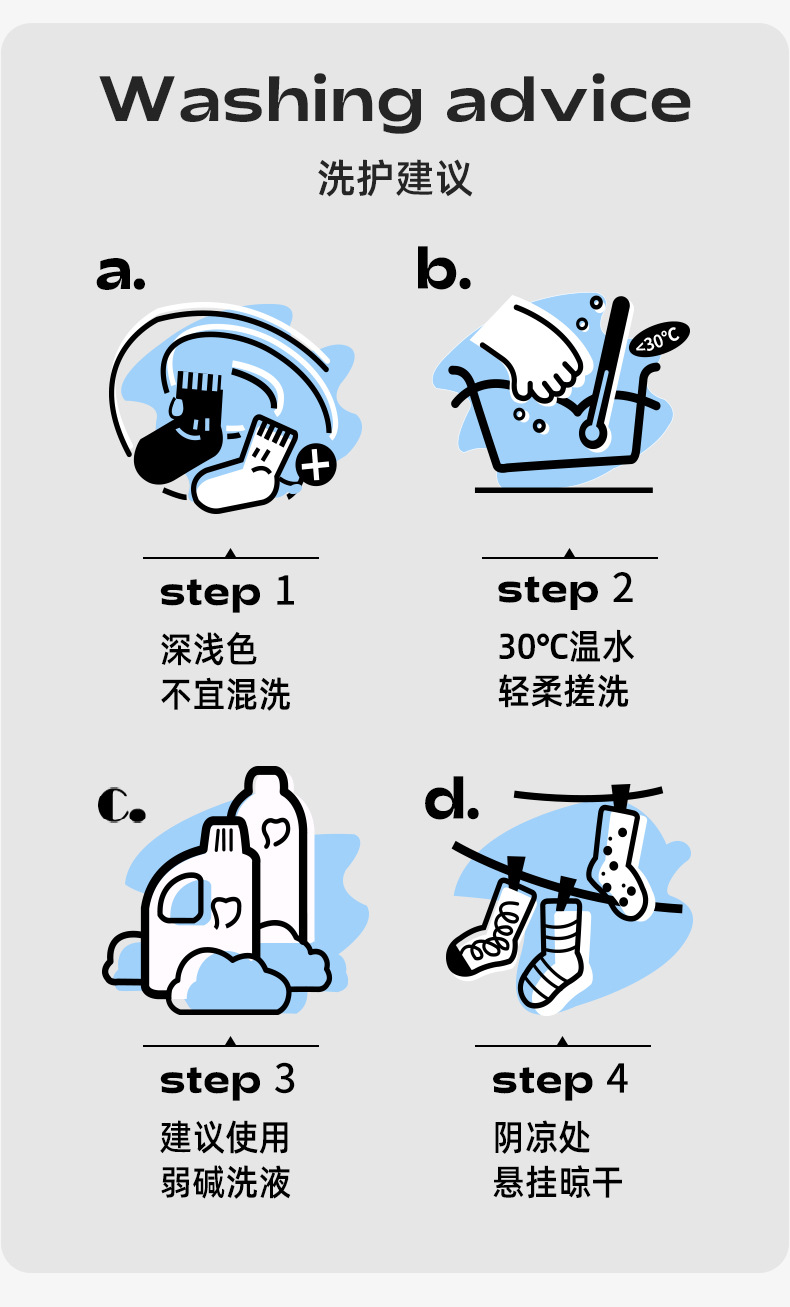 Washing advice

洗护建议

a.

step 1

深浅色
不宜混洗

b.

<30℃

step 2

30℃温水
轻柔搓洗

c.

step 3

建议使用
弱碱洗液

d.

step 4

阴凉处
悬挂晾干