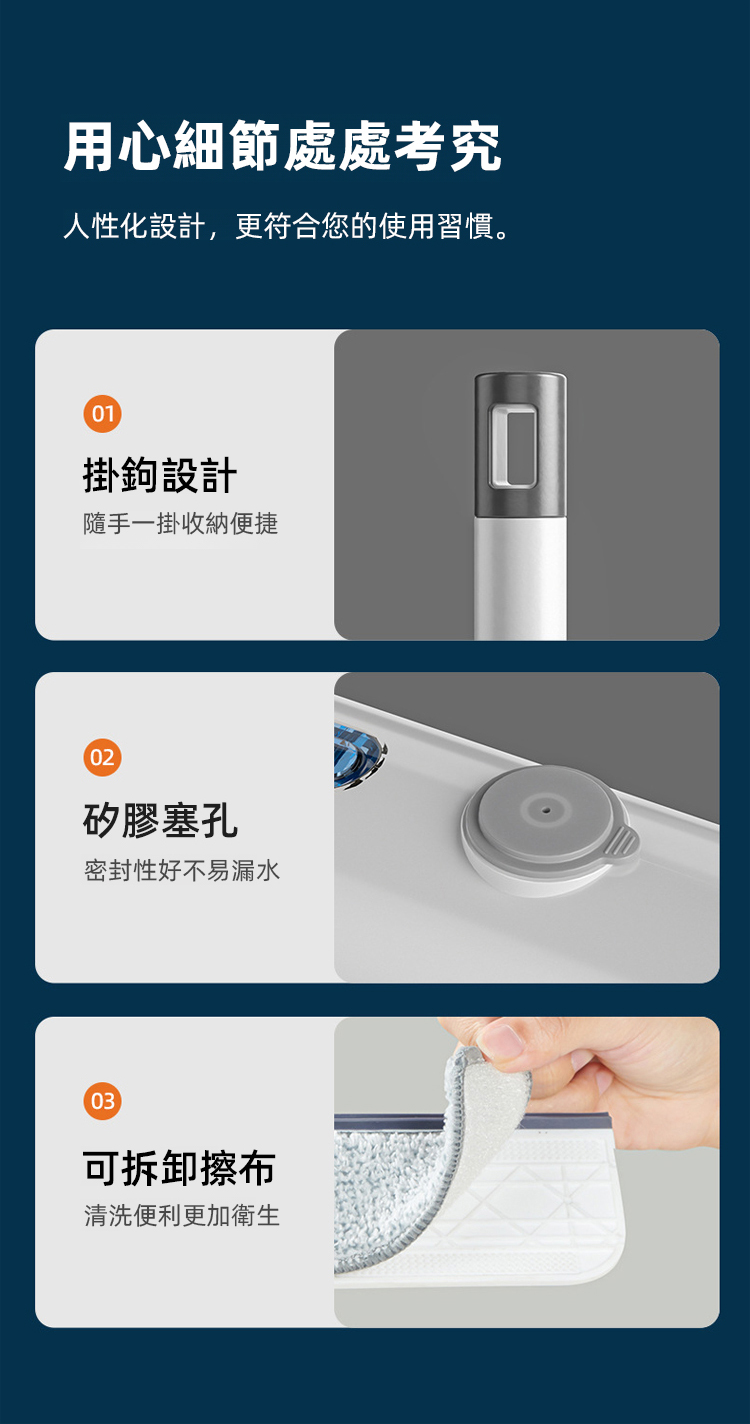 用心細節處處考究

人性化設計，更符合您的使用習慣。

01

掛鉤設計

隨手一掛收納便捷

02

矽膠塞孔

密封性好不易漏水

03

可拆卸擦布

清洗便利更加衛生