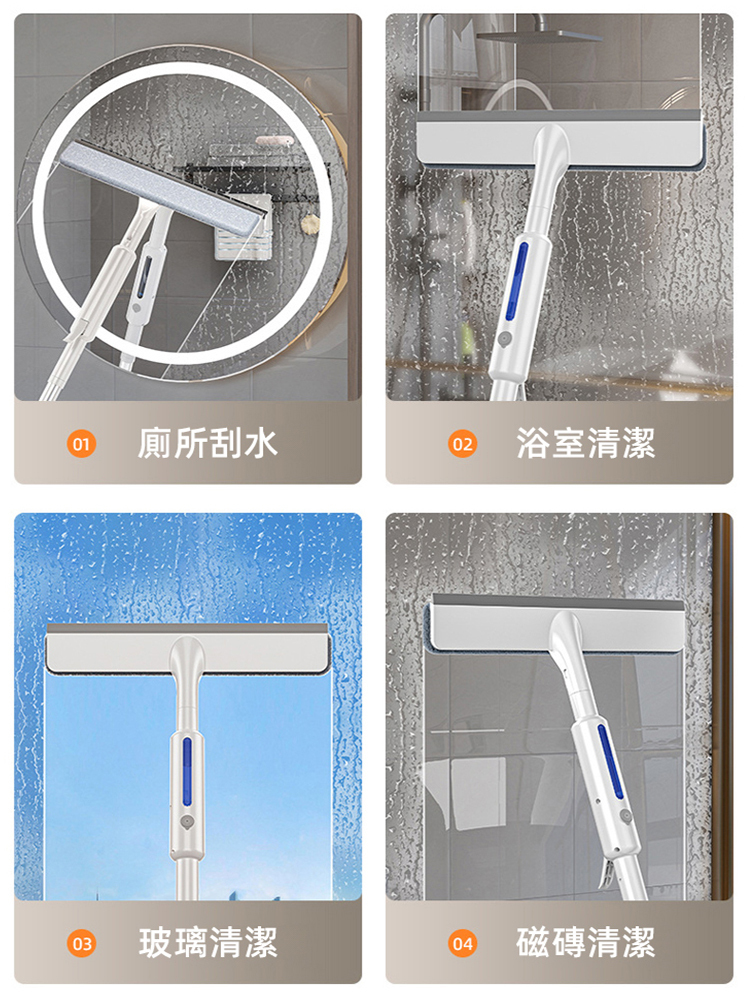 01 廁所刮水

02 浴室清潔

03 玻璃清潔

04 磁磚清潔