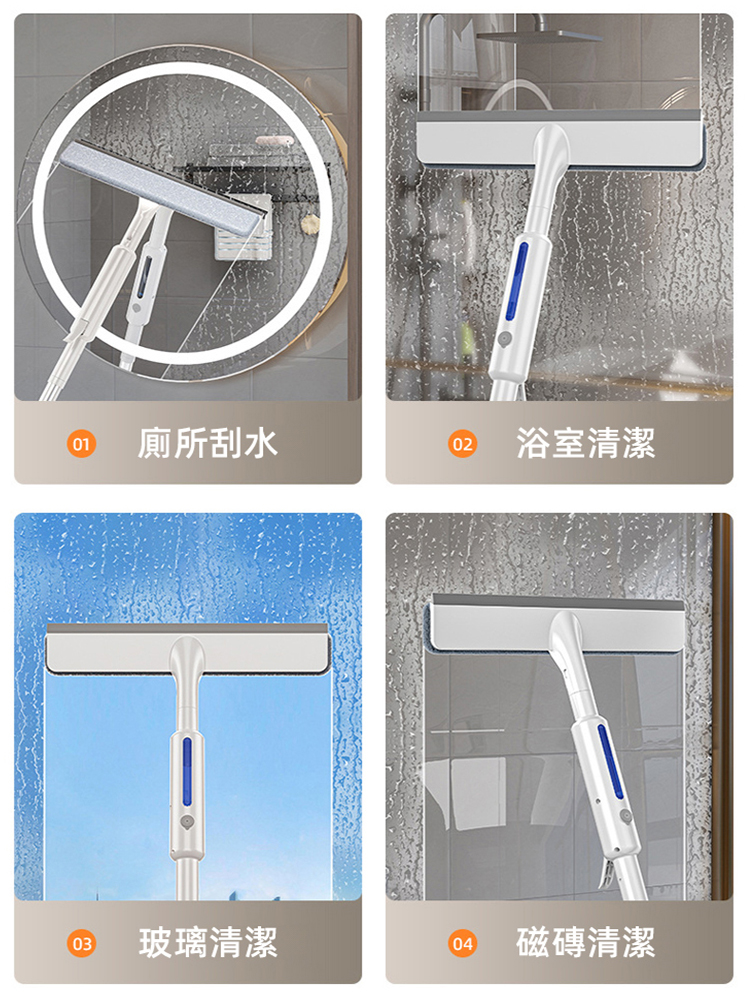 01 廁所刮水

02 浴室清潔

03 玻璃清潔

04 磁磚清潔