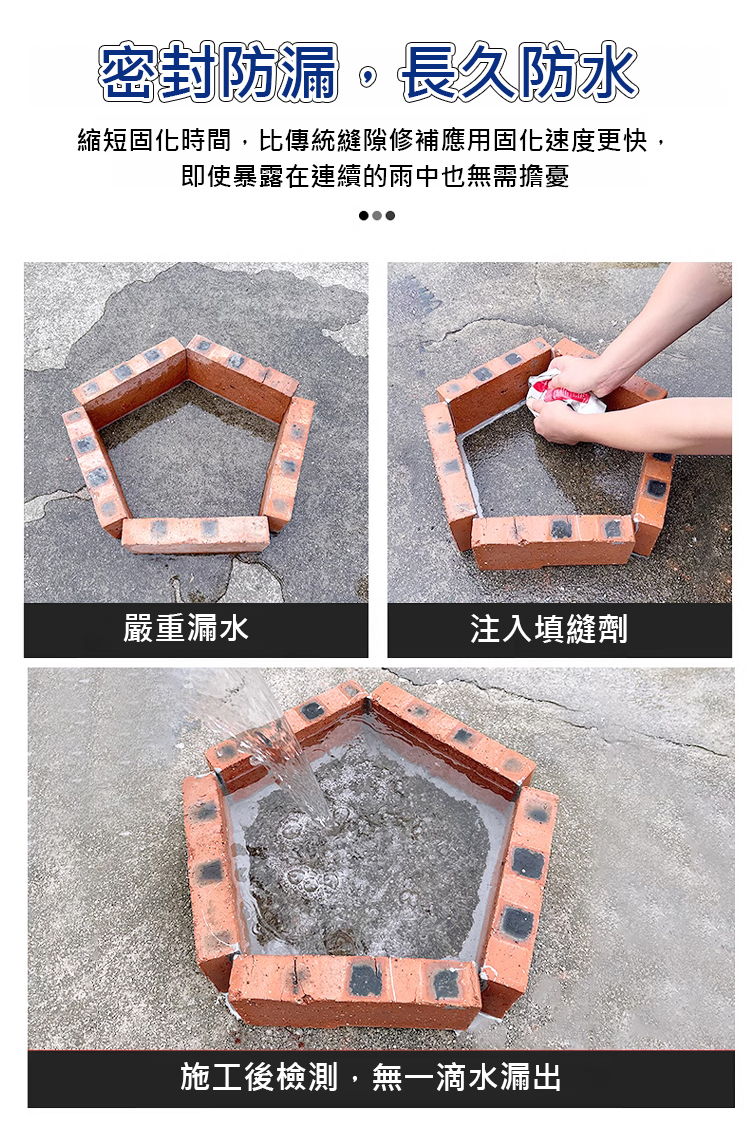 密封防漏，長久防水

縮短固化時間，比傳統縫隙修補應用固化速度更快，即使暴露在連續的雨中也無需擔憂

嚴重漏水

注入填縫劑

施工後檢測，無一滴水漏出