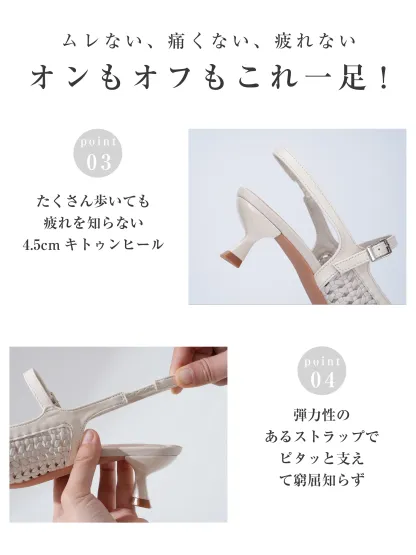 ムレない、痛くない、疲れない

オンもオフもこれ一足！

point
03

たくさん歩いても
疲れを知らない
4.5cm キトゥンヒール

point
04

弾力性の
あるストラップで
ピタッと支え
て窮屈知らず