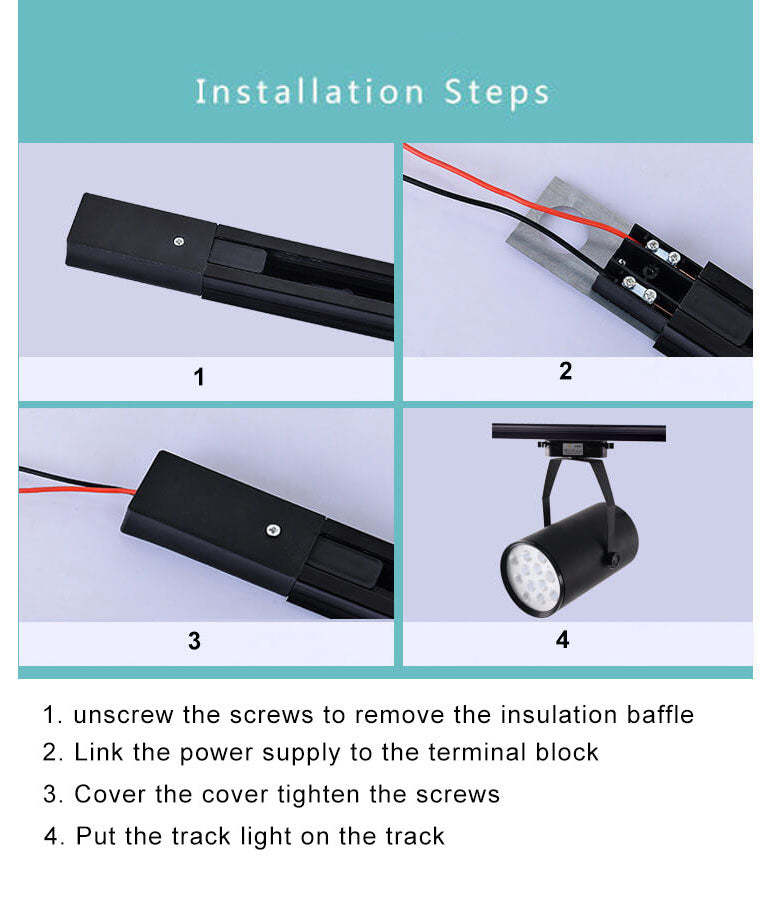 Installation Steps

1

2

3

4

1. unscrew the screws to remove the insulation baffle
2. Link the power supply to the terminal block
3. Cover the cover tighten the screws
4. Put the track light on the track