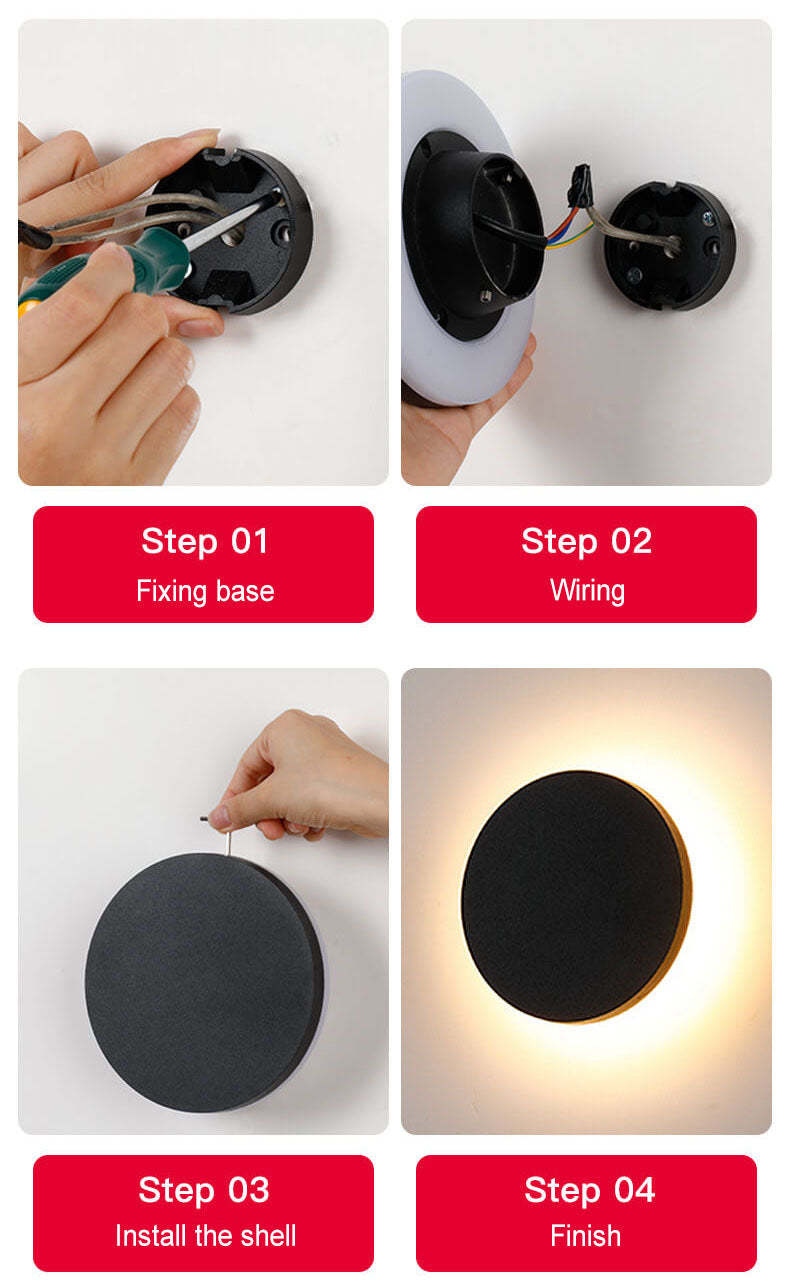 Step 01
Fixing base

Step 02
Wiring

Step 03
Install the shell

Step 04
Finish