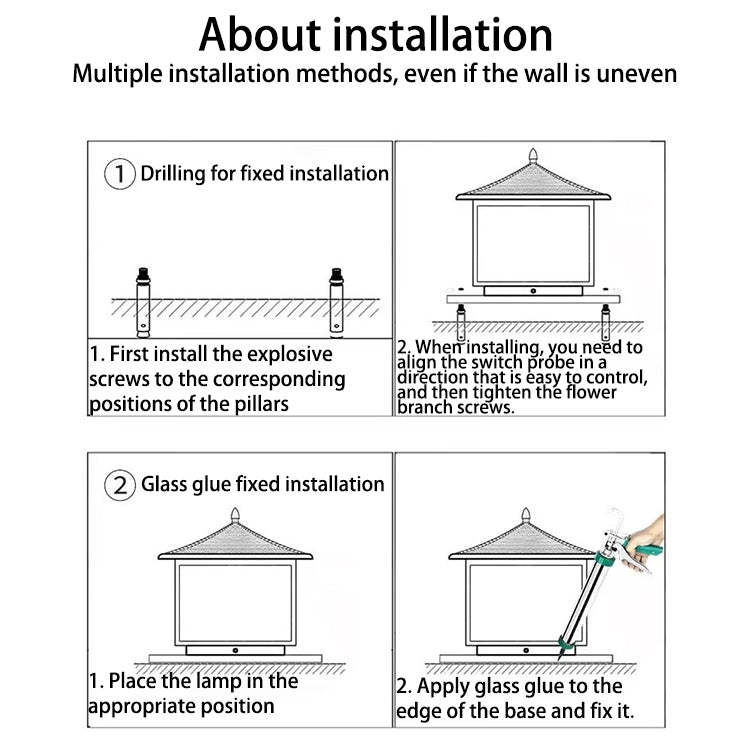 About installation
Multiple installation methods, even if the wall is uneven

1 Drilling for fixed installation

1. First install the explosive screws to the corresponding positions of the pillars

2. When installing, you need to align the switch probe in a direction that is easy to control, and then tighten the flower branch screws.

2 Glass glue fixed installation

1. Place the lamp in the appropriate position

2. Apply glass glue to the edge of the base and fix it.