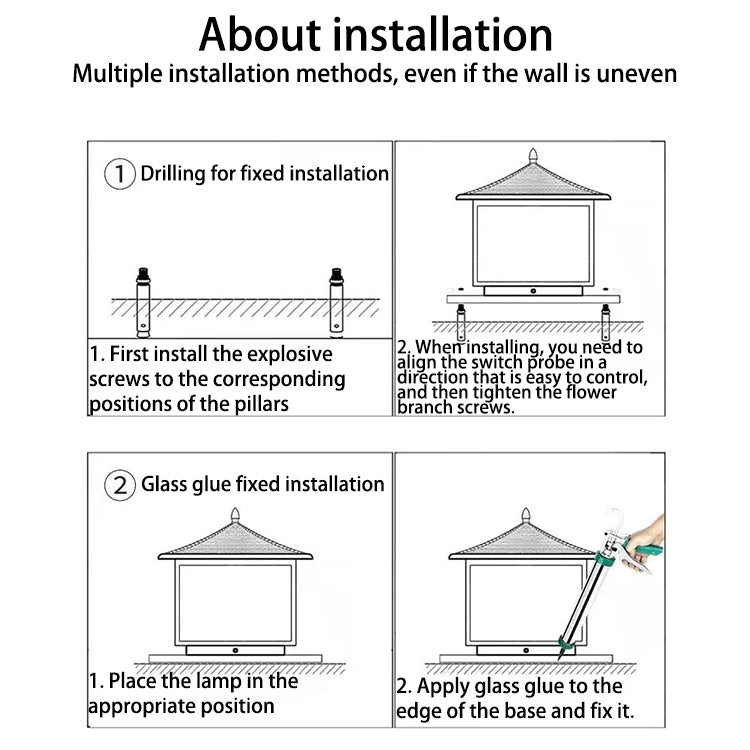 About installation
Multiple installation methods, even if the wall is uneven

① Drilling for fixed installation

1. First install the explosive screws to the corresponding positions of the pillars

2. When installing, you need to align the switch probe in a direction that is easy to control, and then tighten the flower branch screws.

② Glass glue fixed installation

1. Place the lamp in the appropriate position

2. Apply glass glue to the edge of the base and fix it.