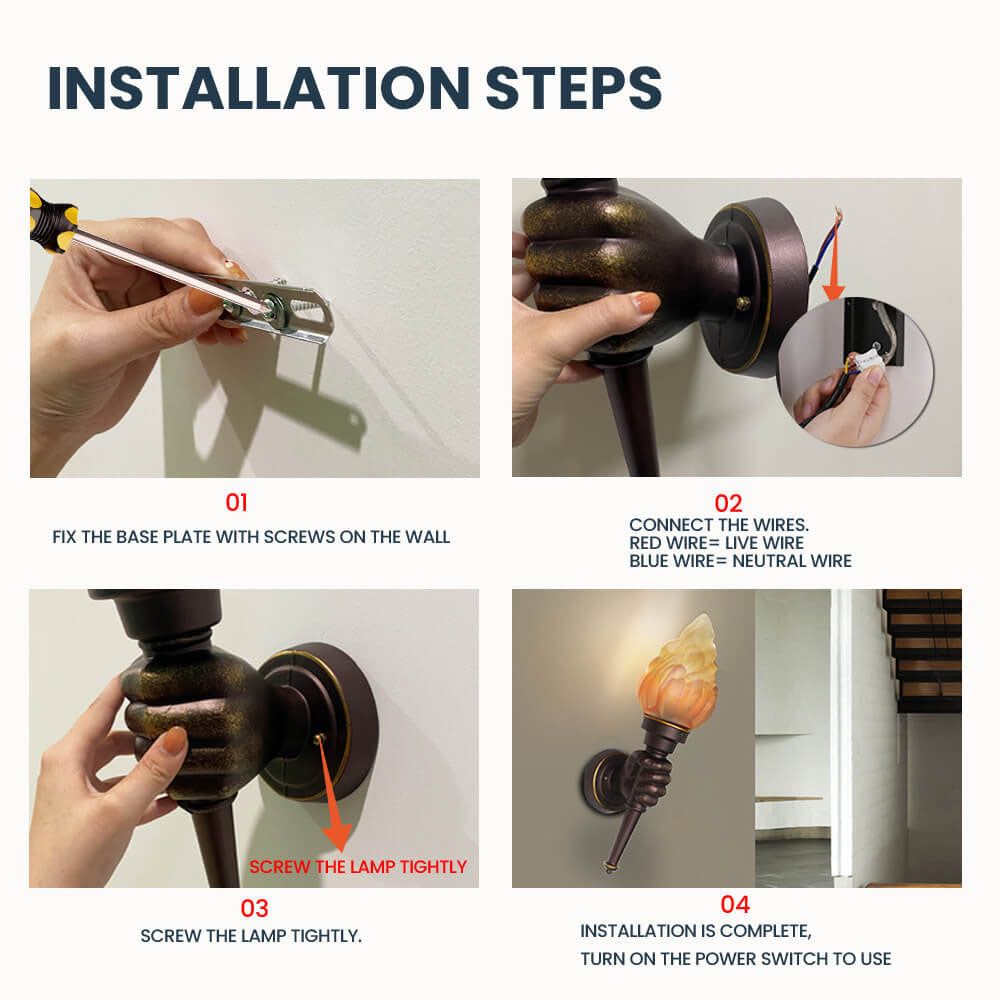 INSTALLATION STEPS

01
FIX THE BASE PLATE WITH SCREWS ON THE WALL

02
CONNECT THE WIRES.
RED WIRE= LIVE WIRE
BLUE WIRE= NEUTRAL WIRE

SCREW THE LAMP TIGHTLY

03
SCREW THE LAMP TIGHTLY.

04
INSTALLATION IS COMPLETE,
TURN ON THE POWER SWITCH TO USE