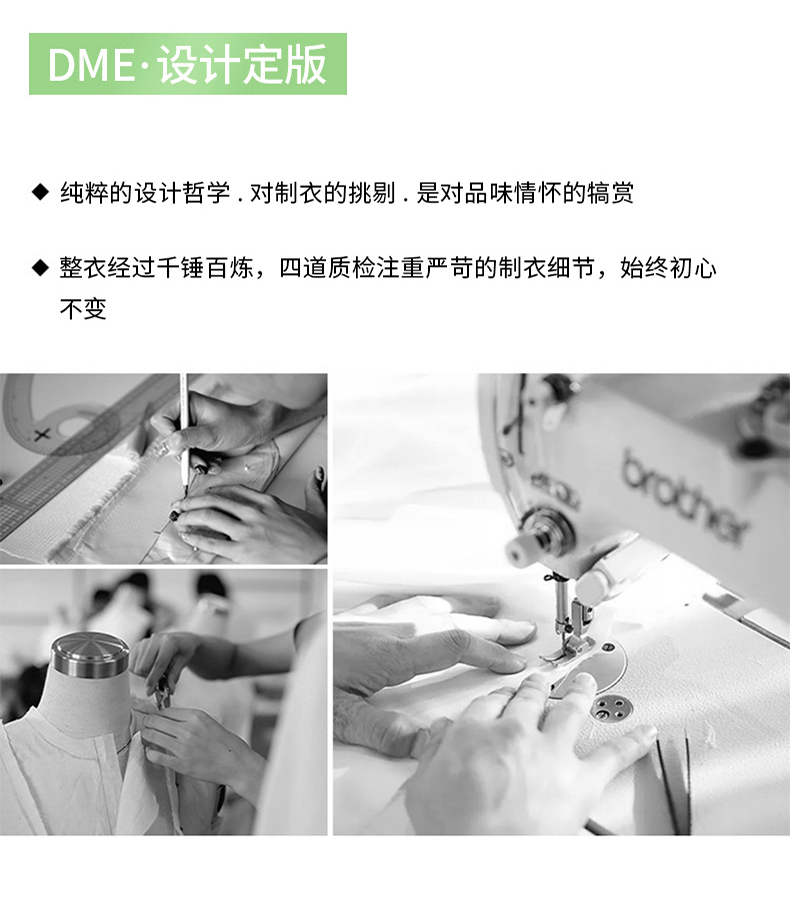 DME·设计定版

◆ 纯粹的设计哲学 . 对制衣的挑剔 . 是对品味情怀的犒赏

◆ 整衣经过千锤百炼，四道质检注重严苛的制衣细节，始终初心不变

brother