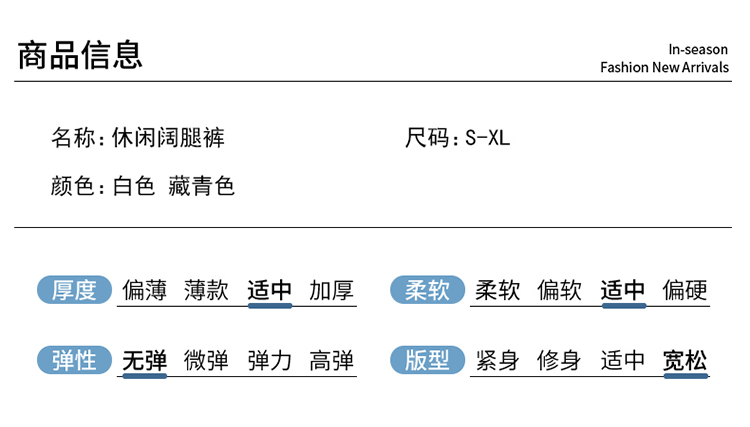 商品信息

In-season
Fashion New Arrivals

名称：休闲阔腿裤

尺码：S-XL

颜色：白色 藏青色

厚度 偏薄 薄款 适中 加厚

柔软 柔软 偏软 适中 偏硬

弹性 无弹 微弹 弹力 高弹

版型 紧身 修身 适中 宽松