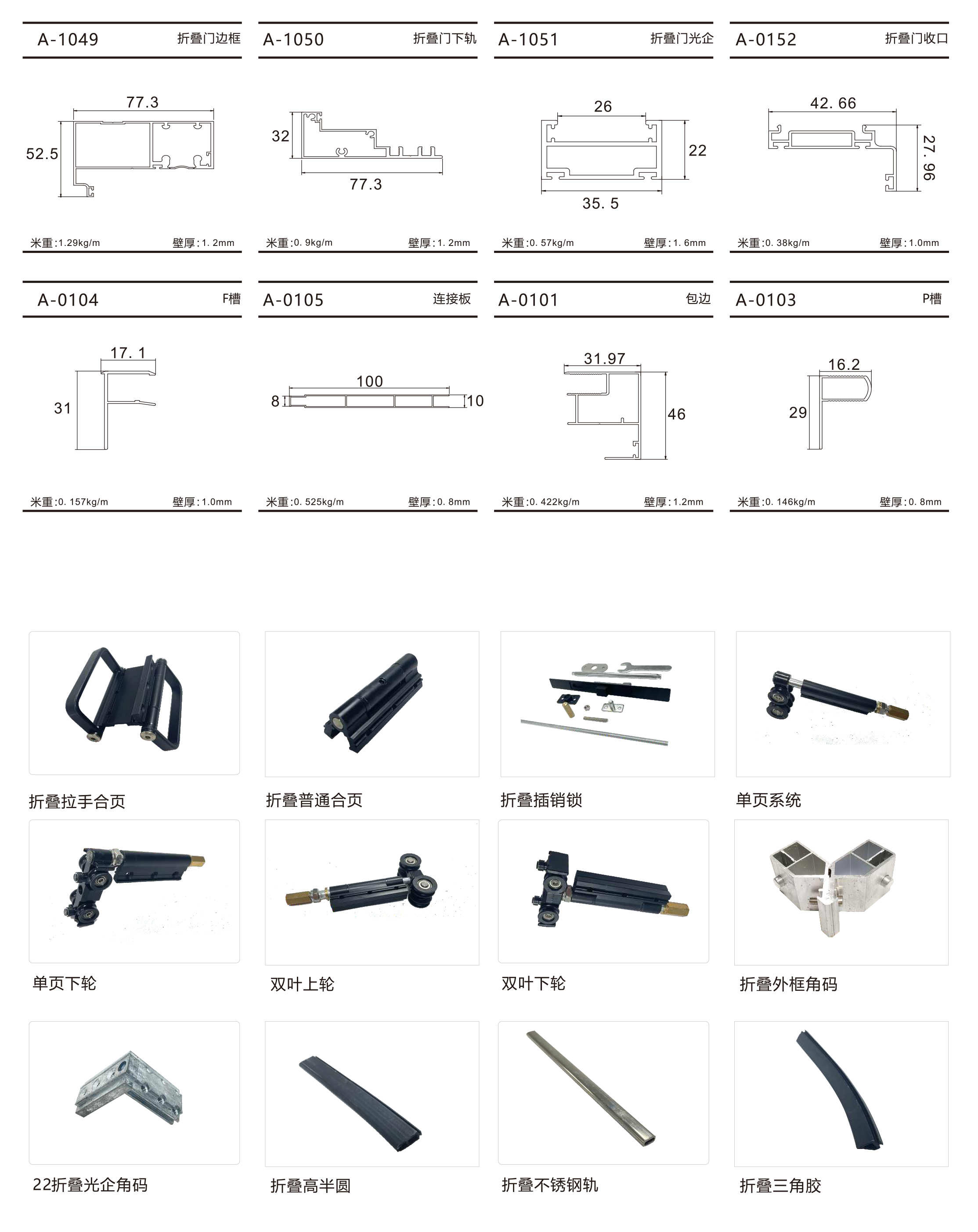 A-1049 折叠门边框

77.3
52.5

米重:1.29kg/m 壁厚:1. 2mm

A-1050 折叠门下轨

32
77.3

米重:0. 9kg/m 壁厚:1. 2mm

A-1051 折叠门光企

26
22
35. 5

米重:0. 57kg/m 壁厚:1. 6mm

A-0152 折叠门收口

42. 66
27. 96

米重:0. 38kg/m 壁厚:1.0mm

A-0104 F槽

17. 1
31

米重:0. 157kg/m 壁厚:1.0mm

A-0105 连接板

100
8
10

米重:0. 525kg/m 壁厚:0. 8mm

A-0101 包边

31.97
46

米重:0. 422kg/m 壁厚:1.2mm

A-0103 P槽

16.2
29

米重:0. 146kg/m 壁厚:0. 8mm

折叠拉手合页

折叠普通合页

折叠插销锁

单页系统

单页下轮

双叶上轮

双叶下轮

折叠外框角码

22折叠光企角码

折叠高半圆

折叠不锈钢轨

折叠三角胶