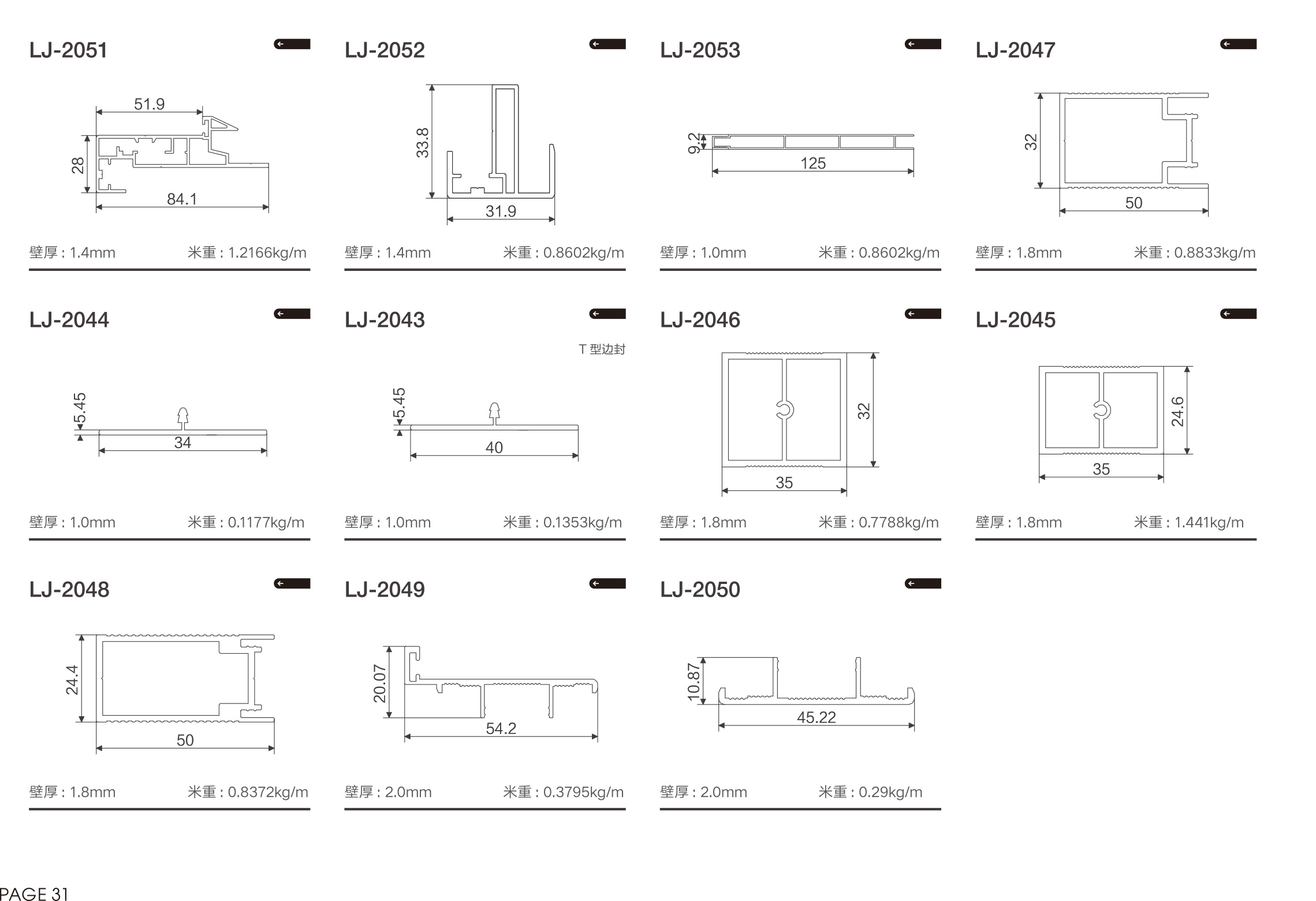 LJ-2051

51.9
28
84.1

壁厚 : 1.4mm 米重 : 1.2166kg/m

LJ-2052

33.8
31.9

壁厚 : 1.4mm 米重 : 0.8602kg/m

LJ-2053

9.2
125

壁厚 : 1.0mm 米重 : 0.8602kg/m

LJ-2047

32
50

壁厚 : 1.8mm 米重 : 0.8833kg/m

LJ-2044

5.45
34

壁厚 : 1.0mm 米重 : 0.1177kg/m

LJ-2043

T 型边封

5.45
40

壁厚 : 1.0mm 米重 : 0.1353kg/m

LJ-2046

32
35

壁厚 : 1.8mm 米重 : 0.7788kg/m

LJ-2045

24.6
35

壁厚 : 1.8mm 米重 : 1.441kg/m

LJ-2048

24.4
50

壁厚 : 1.8mm 米重 : 0.8372kg/m

LJ-2049

20.07
54.2

壁厚 : 2.0mm 米重 : 0.3795kg/m

LJ-2050

10.87
45.22

壁厚 : 2.0mm 米重 : 0.29kg/m

PAGE 31