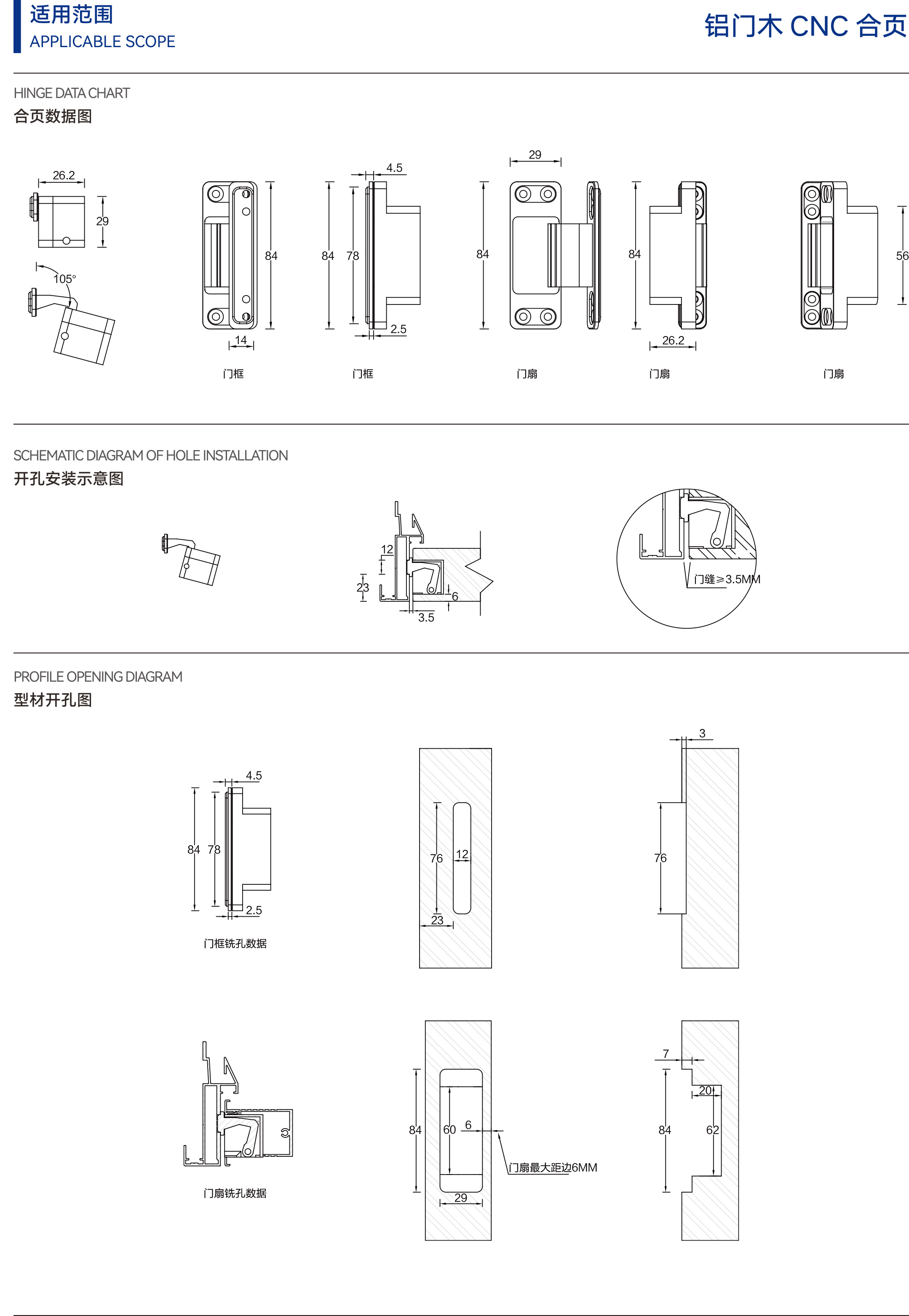 适用范围
APPLICABLE SCOPE

铝门木 CNC 合页

HINGE DATA CHART
合页数据图

26.2
29
105°
84
14
门框
4.5
84 78
2.5
门框
29
84
门扇
84
26.2
门扇
56
门扇

SCHEMATIC DIAGRAM OF HOLE INSTALLATION
开孔安装示意图

12
23
6
3.5
门缝≥3.5MM

PROFILE OPENING DIAGRAM
型材开孔图

4.5
84 78
2.5
门框铣孔数据
76
12
23
3
76

门扇铣孔数据
84
60
6
29
门扇最大距边6MM
7
20
84
62