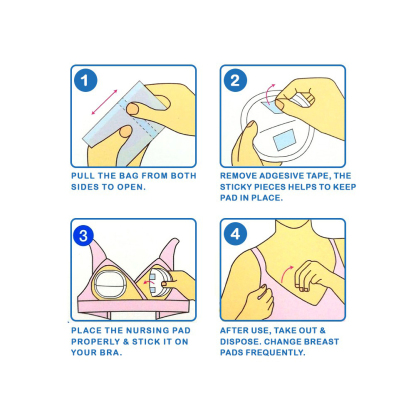 1

PULL THE BAG FROM BOTH SIDES TO OPEN.

2

REMOVE ADGESIVE TAPE, THE STICKY PIECES HELPS TO KEEP PAD IN PLACE.

3

PLACE THE NURSING PAD PROPERLY & STICK IT ON YOUR BRA.

4

AFTER USE, TAKE OUT & DISPOSE. CHANGE BREAST PADS FREQUENTLY.