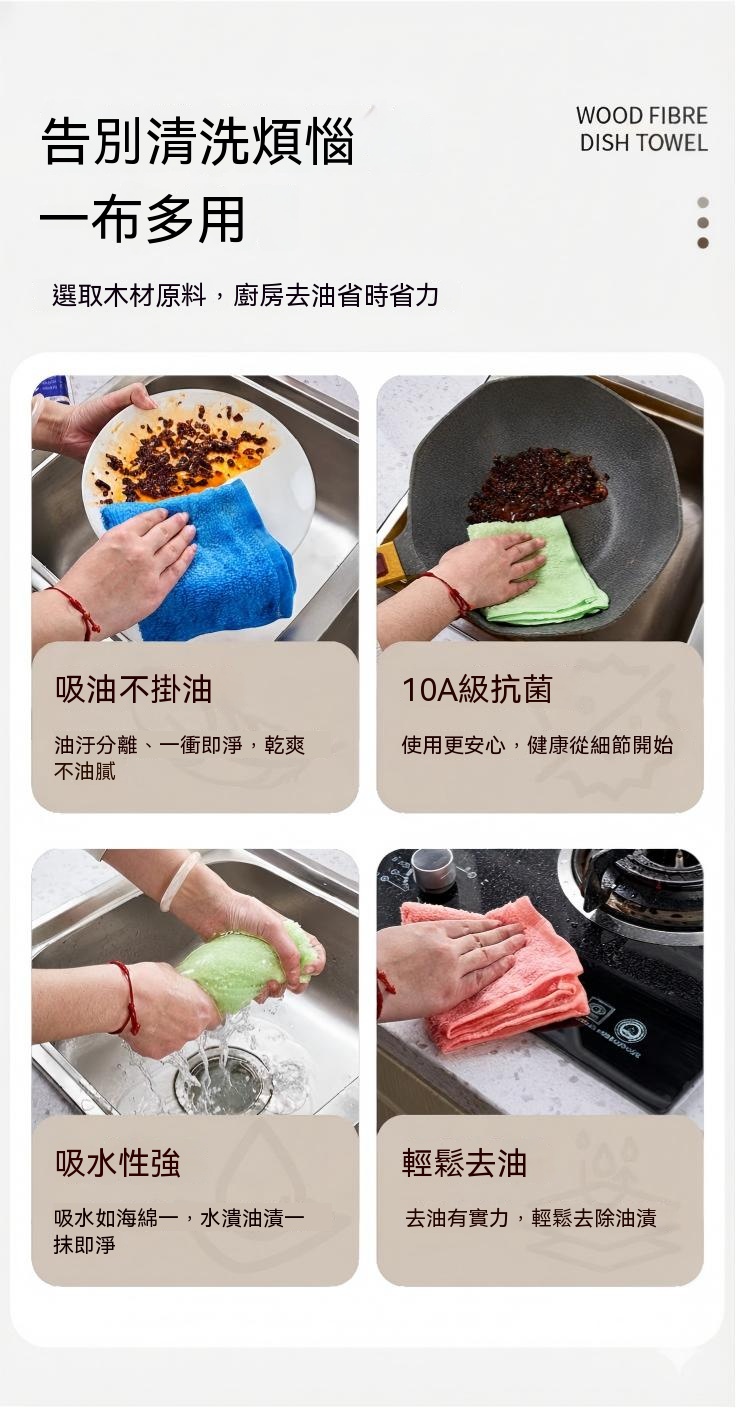 告別清洗煩惱
一布多用

WOOD FIBRE
DISH TOWEL

選取木材原料，廚房去油省時省力

吸油不掛油

油汙分離、一衝即淨，乾爽不油膩

10A級抗菌

使用更安心，健康從細節開始

吸水性強

吸水如海綿一，水漬油漬一抹即淨

輕鬆去油

去油有實力，輕鬆去除油漬