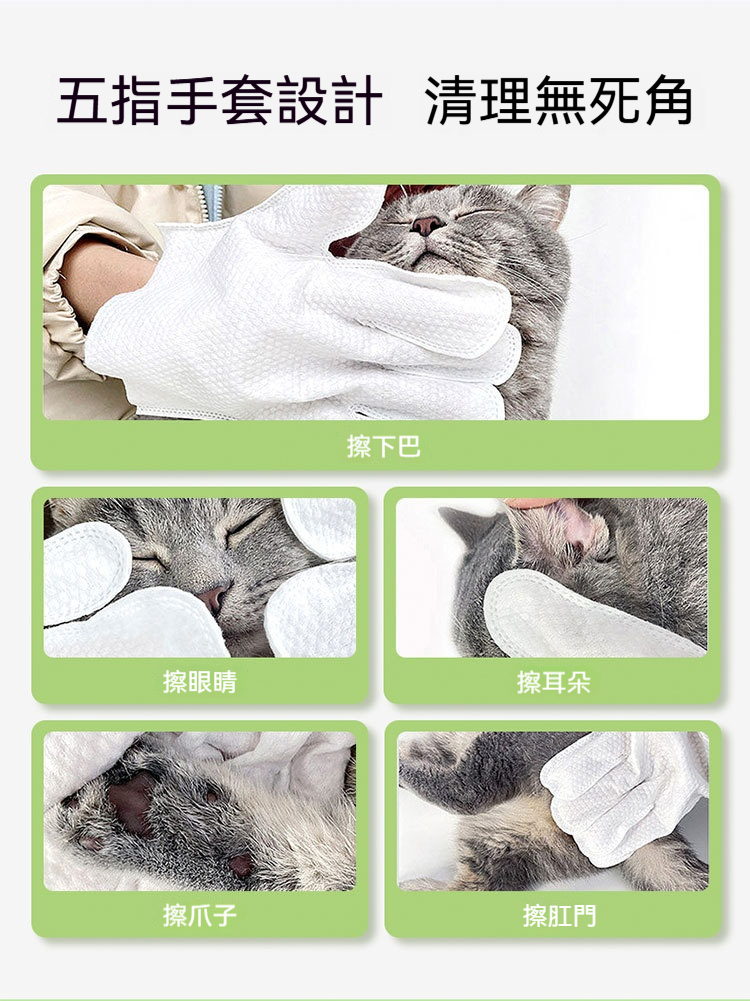 五指手套設計　清理無死角

擦下巴

擦眼睛

擦耳朵

擦爪子

擦肛門