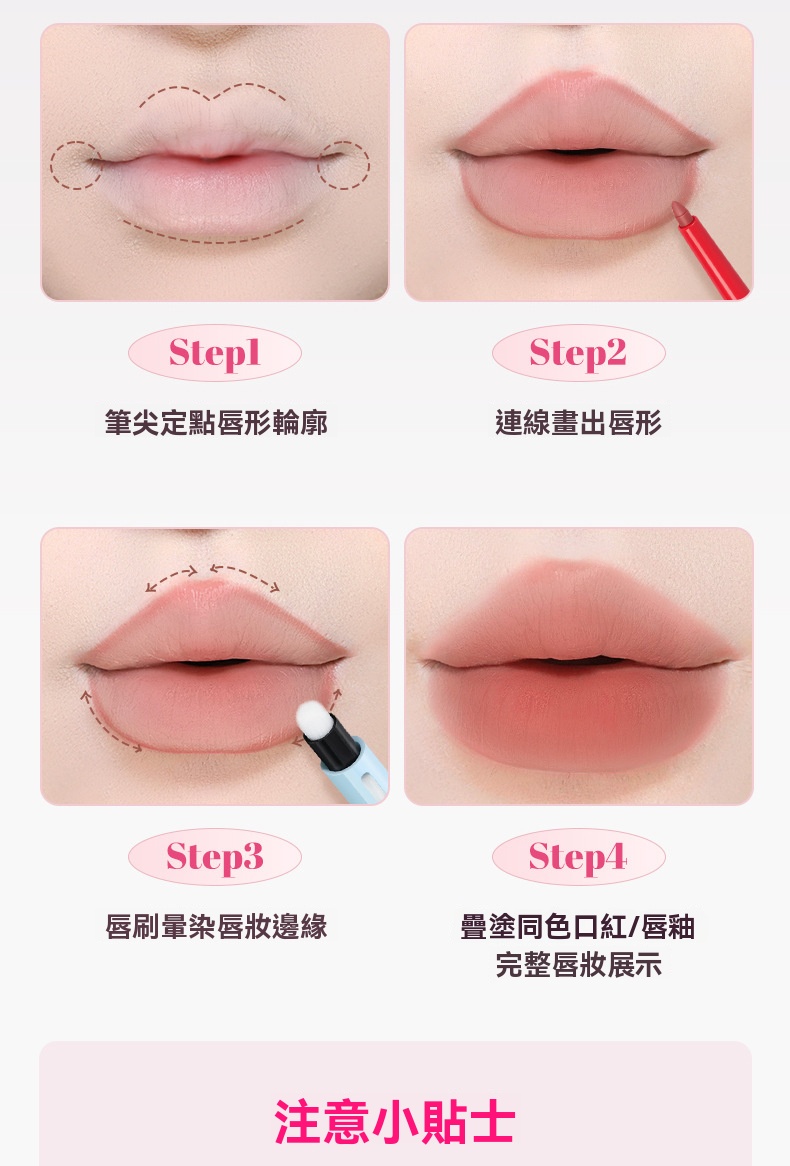 Step1
筆尖定點唇形輪廓

Step2
連線畫出唇形

Step3
唇刷暈染唇妝邊緣

Step4
疊塗同色口紅/唇釉
完整唇妝展示

注意小貼士