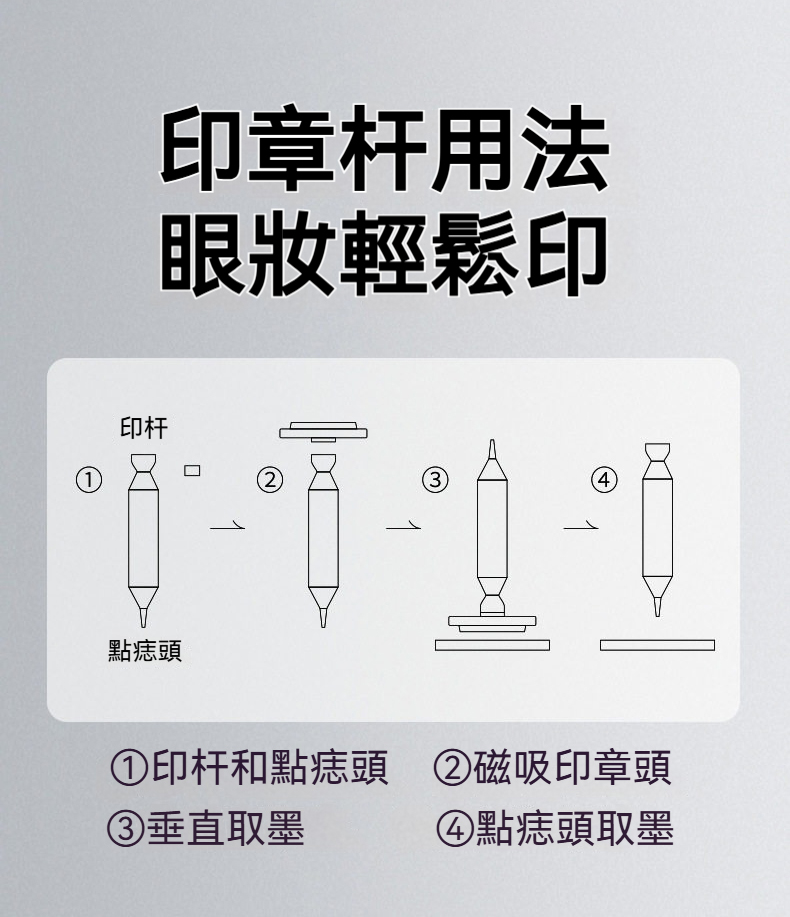 印章杆用法
眼妝輕鬆印

印杆
①
②
③
④
點痣頭

①印杆和點痣頭 ②磁吸印章頭
③垂直取墨 ④點痣頭取墨