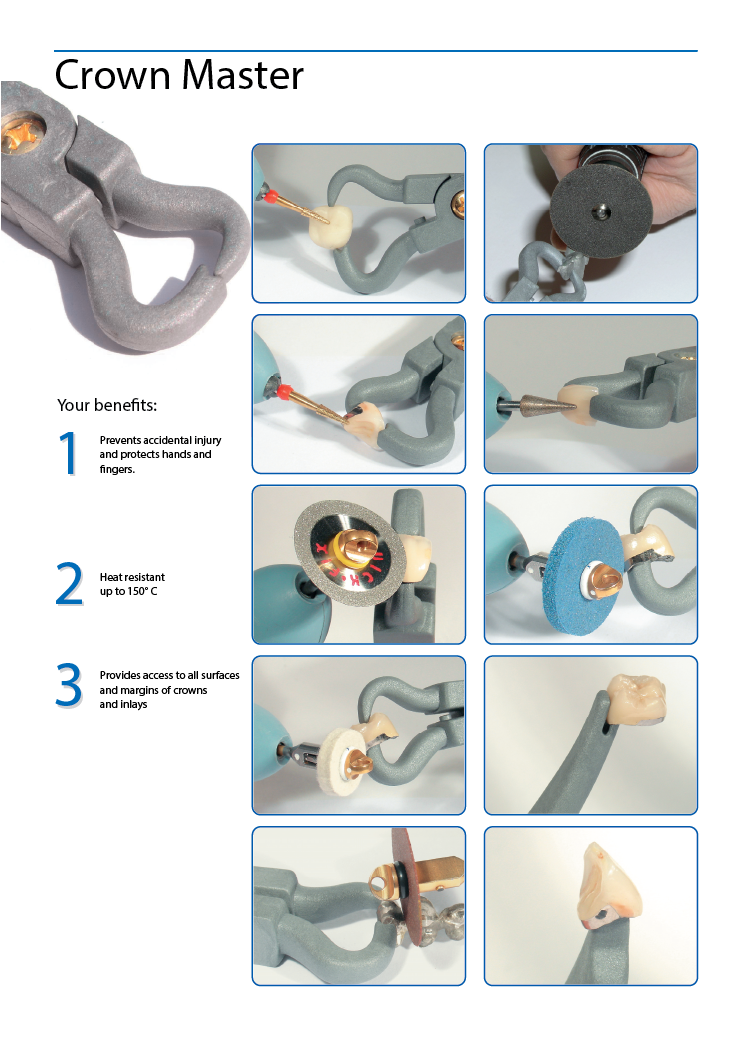 Crown Master

Your benefits:

1
Prevents accidental injury and protects hands and fingers.

2
Heat resistant up to 150° C

3
Provides access to all surfaces and margins of crowns and inlays