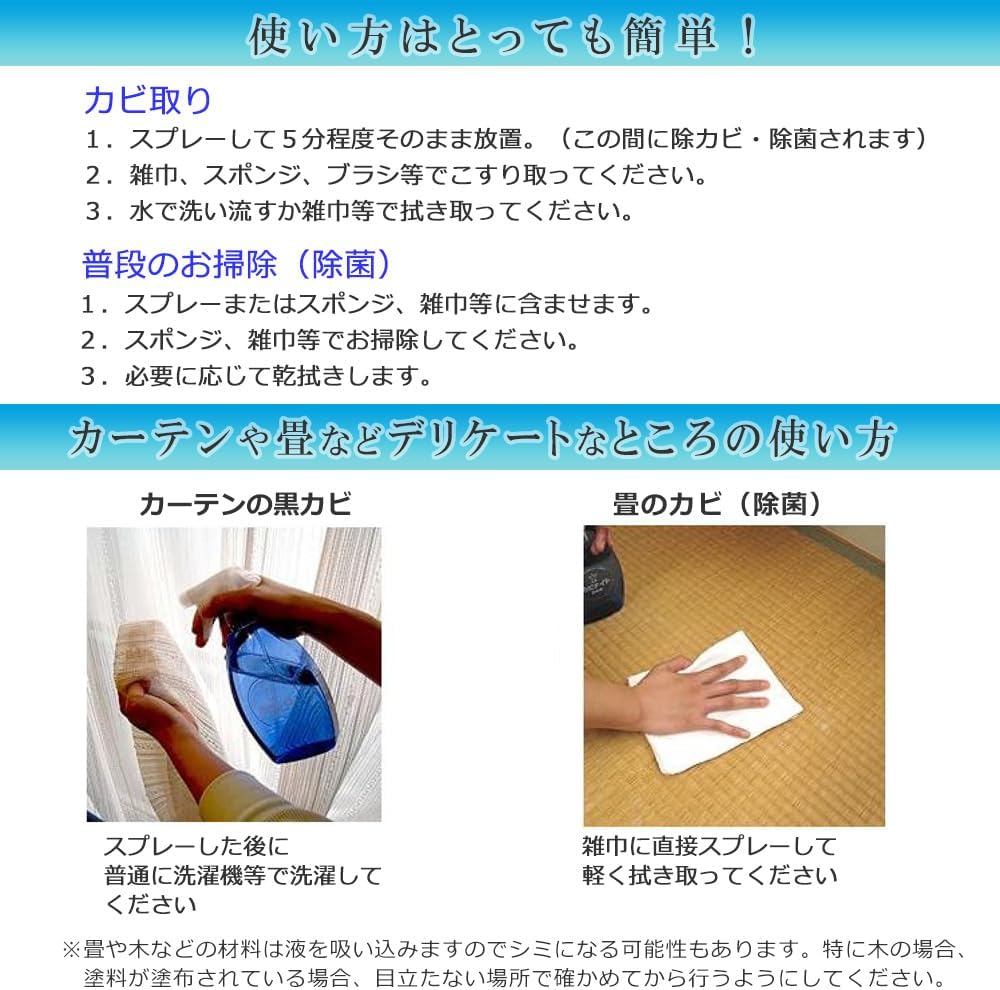 使い方はとっても簡単！

カビ取り
1．スプレーして５分程度そのまま放置。（この間に除カビ・除菌されます）
2．雑巾、スポンジ、ブラシ等でこすり取ってください。
3．水で洗い流すか雑巾等で拭き取ってください。

普段のお掃除（除菌）
1．スプレーまたはスポンジ、雑巾等に含ませます。
2．スポンジ、雑巾等でお掃除してください。
3．必要に応じて乾拭きします。

カーテンや畳などデリケートなところの使い方

カーテンの黒カビ

スプレーした後に普通に洗濯機等で洗濯してください

畳のカビ（除菌）

雑巾に直接スプレーして軽く拭き取ってください

※畳や木などの材料は液を吸い込みますのでシミになる可能性もあります。特に木の場合、塗料が塗布されている場合、目立たない場所で確かめてから行うようにしてください。