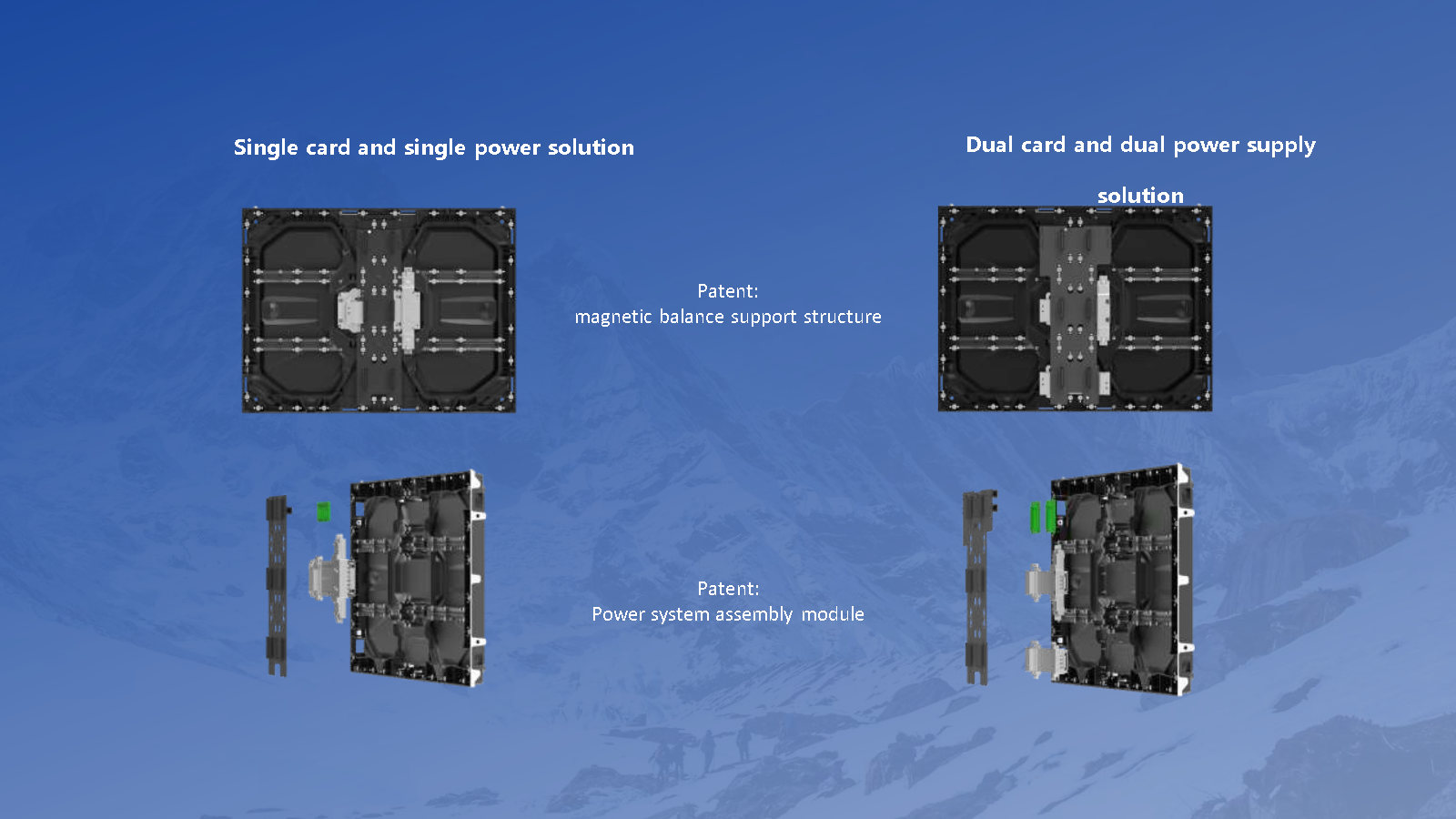 Single card and single power solution

Dual card and dual power supply solution

Patent:
magnetic balance support structure

Patent:
Power system assembly module