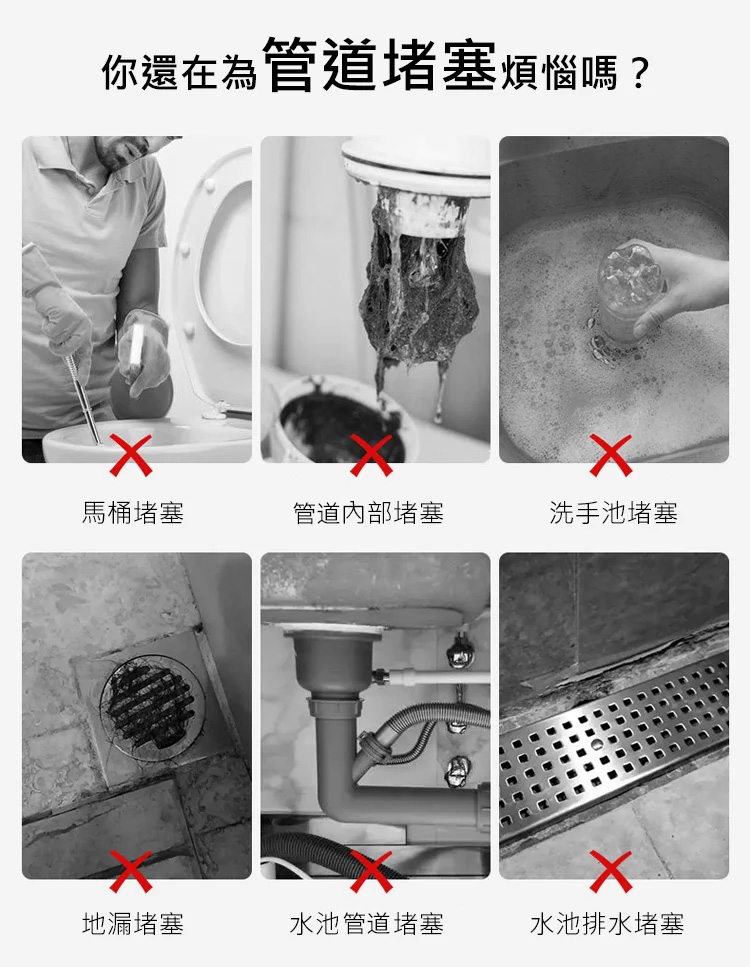 你還在為管道堵塞煩惱嗎？

馬桶堵塞

管道內部堵塞

洗手池堵塞

地漏堵塞

水池管道堵塞

水池排水堵塞