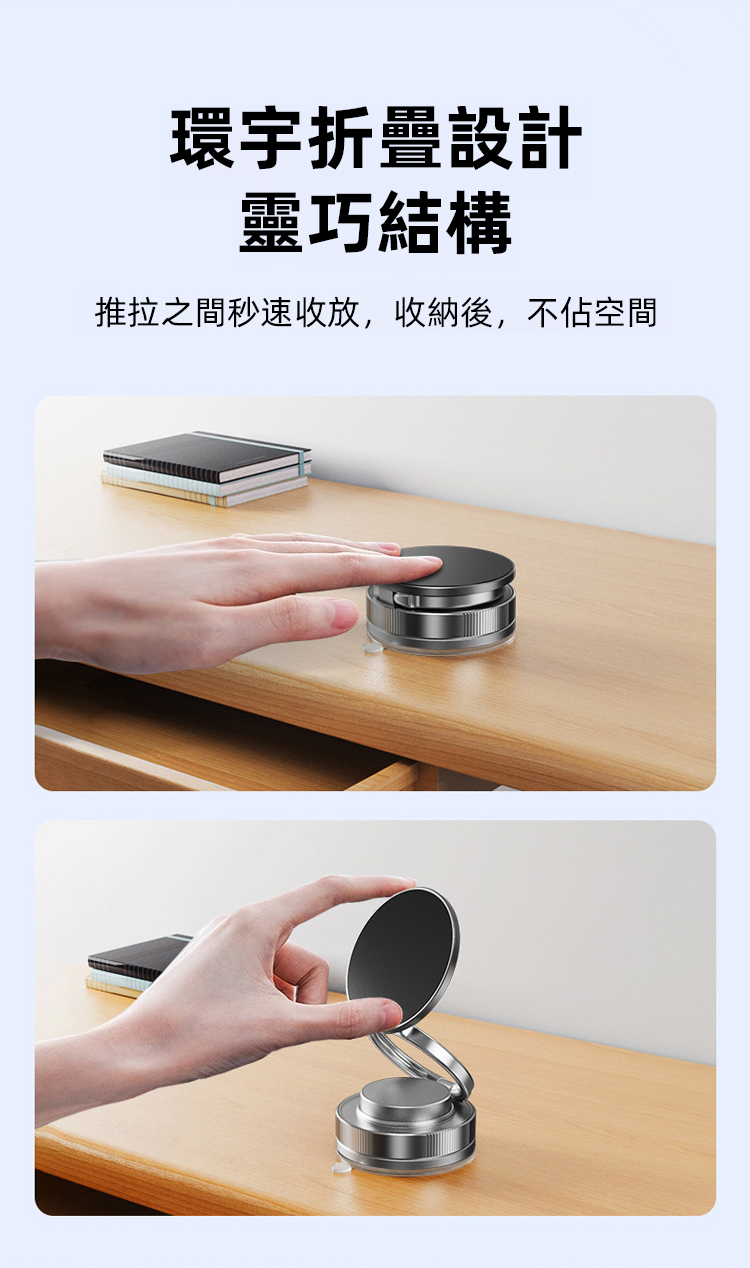 環宇折疊設計
靈巧結構

推拉之間秒速收放，收納後，不佔空間