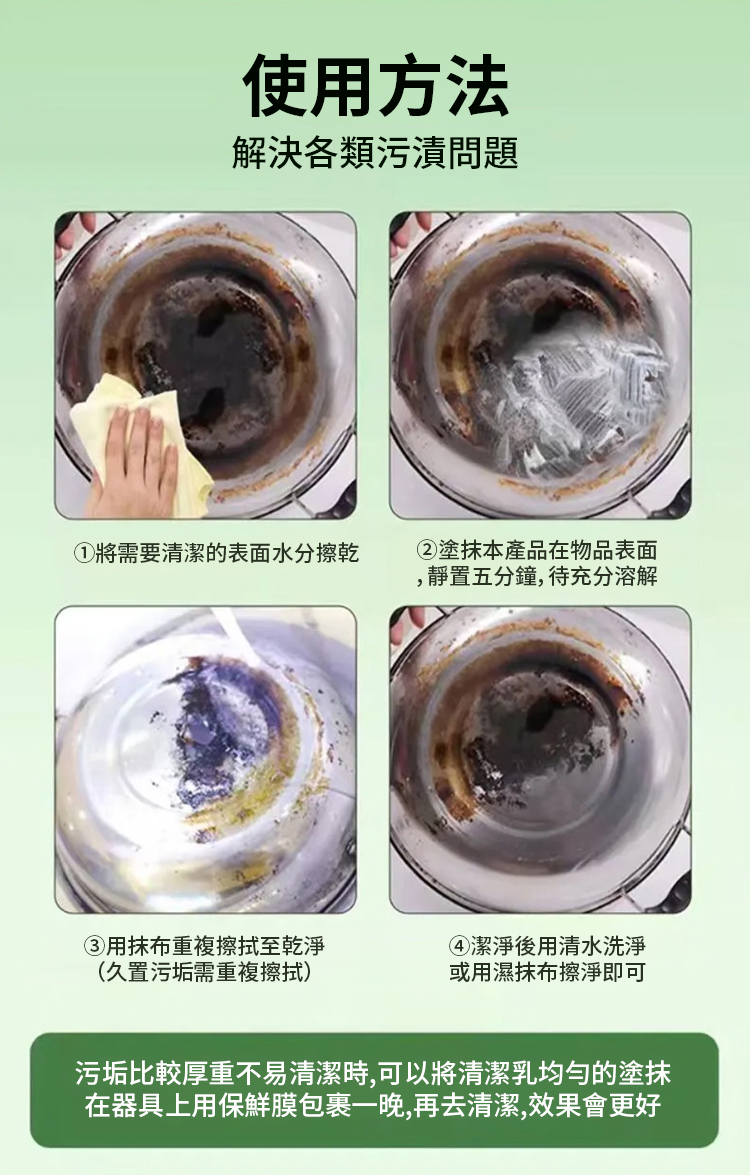 使用方法
解決各類污漬問題

①將需要清潔的表面水分擦乾

②塗抹本產品在物品表面，靜置五分鐘，待充分溶解

③用抹布重複擦拭至乾淨
（久置污垢需重複擦拭）

④潔淨後用清水洗淨
或用濕抹布擦淨即可

污垢比較厚重不易清潔時，可以將清潔乳均勻的塗抹在器具上用保鮮膜包裹一晚，再去清潔，效果會更好