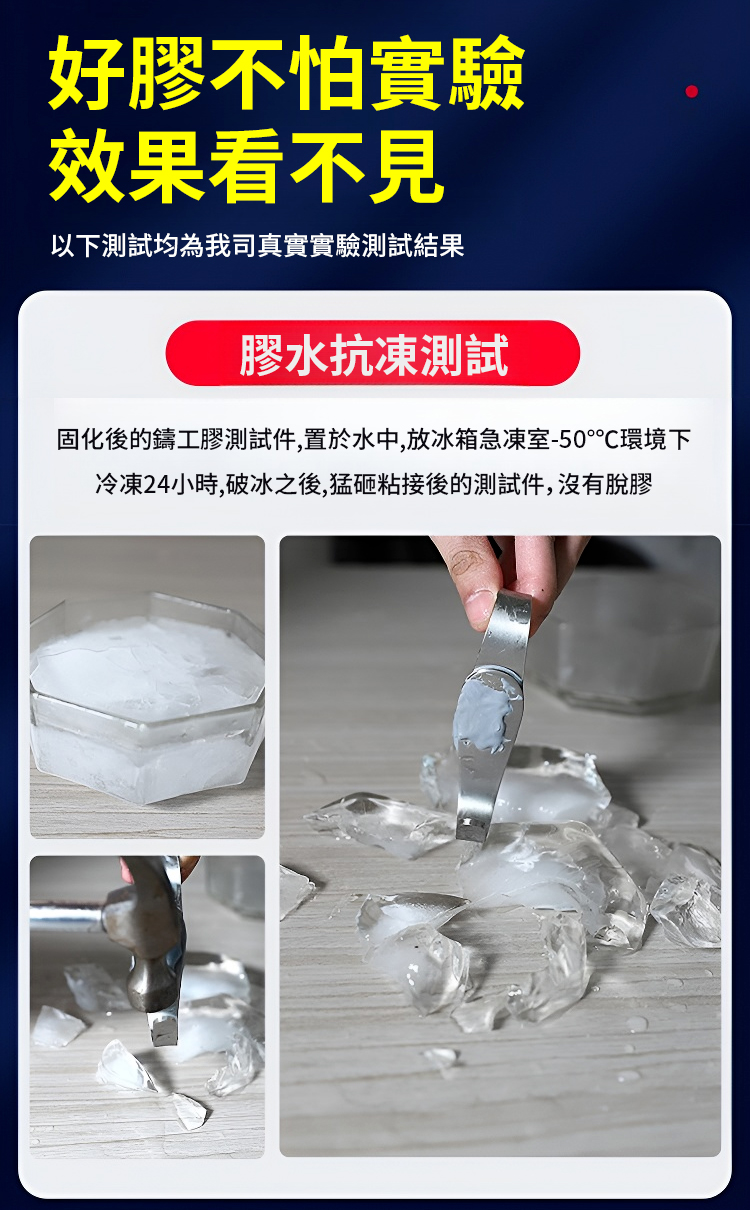 好膠不怕實驗
效果看不見

以下測試均為我司真實實驗測試結果

膠水抗凍測試

固化後的鑄工膠測試件,置於水中,放冰箱急凍室-50°°C環境下冷凍24小時,破冰之後,猛砸粘接後的測試件,沒有脫膠