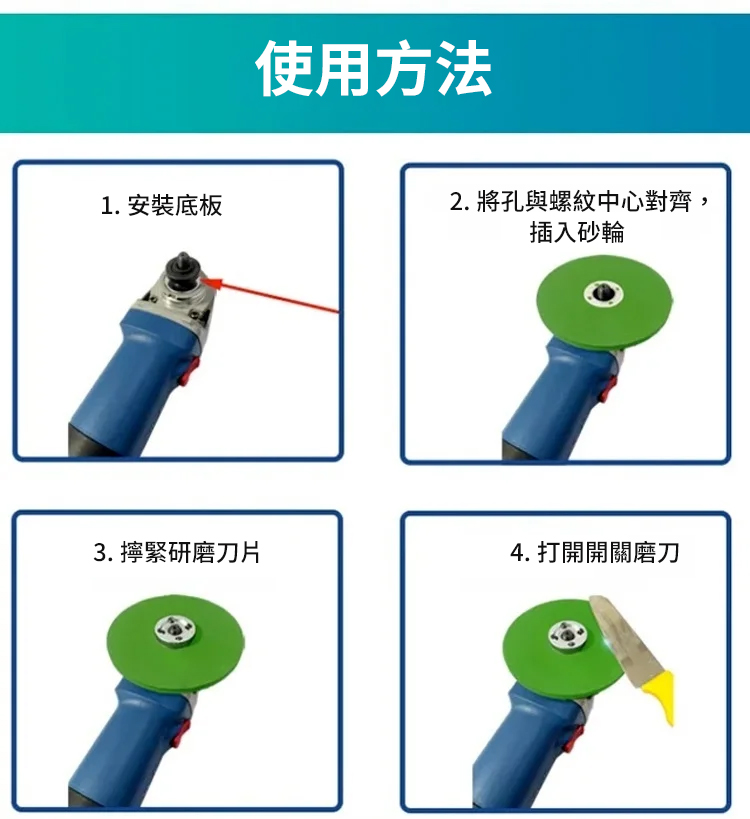 使用方法

1. 安裝底板

2. 將孔與螺紋中心對齊，插入砂輪

3. 擰緊研磨刀片

4. 打開開關磨刀