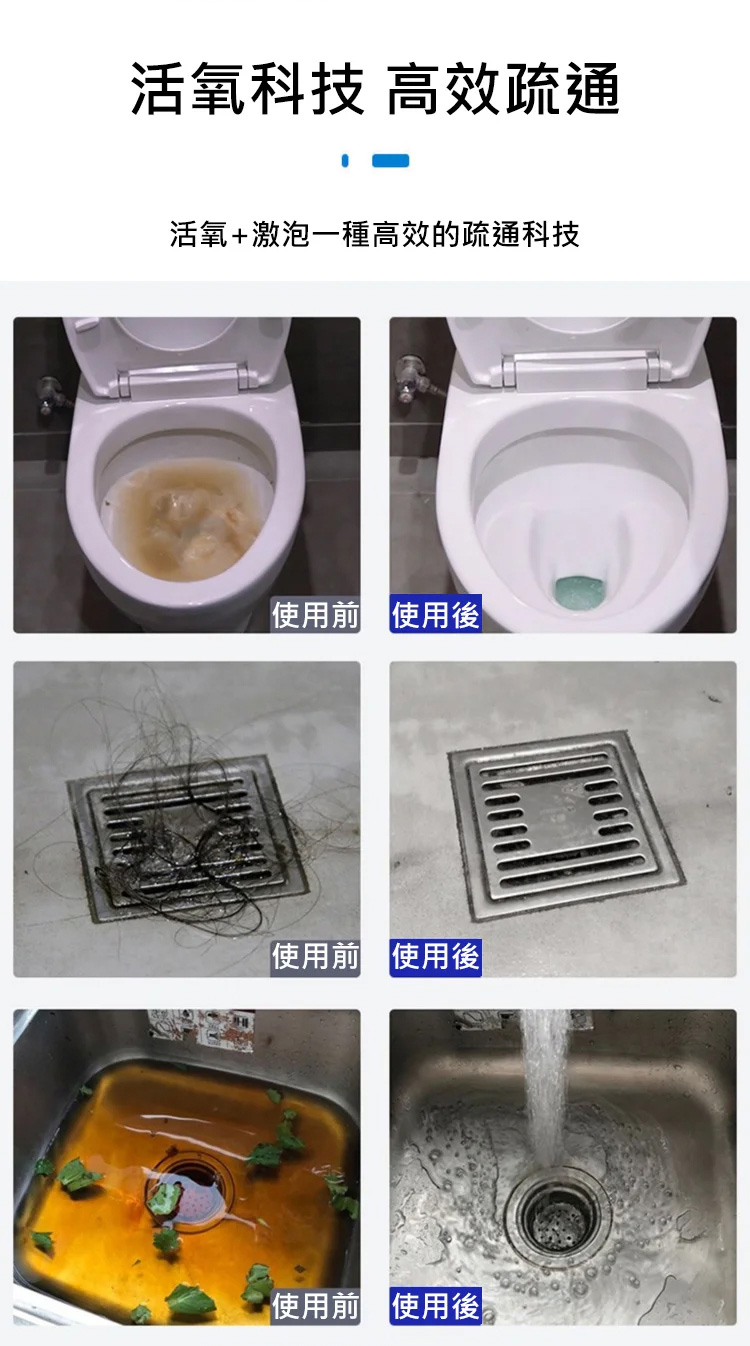 活氧科技 高效疏通

活氧+激泡一種高效的疏通科技

使用前
使用後

使用前
使用後

使用前
使用後