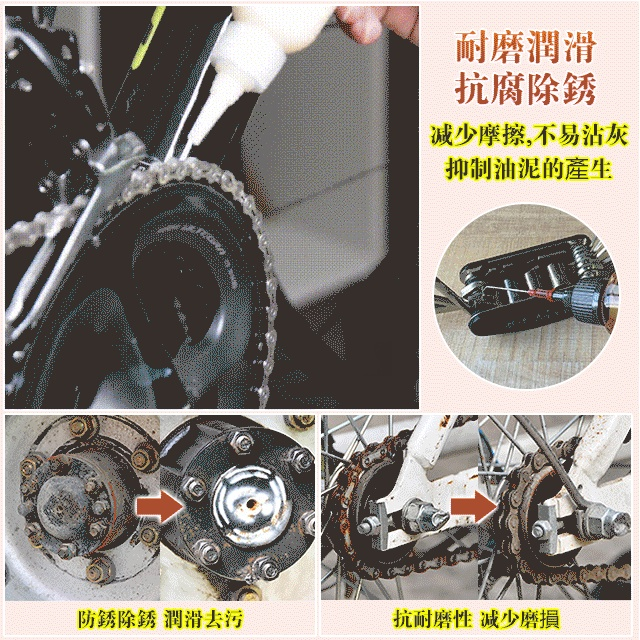 耐磨潤滑
抗腐除銹

減少摩擦,不易沾灰
抑制油泥的產生

防銹除銹 潤滑去污

抗耐磨性 減少磨損