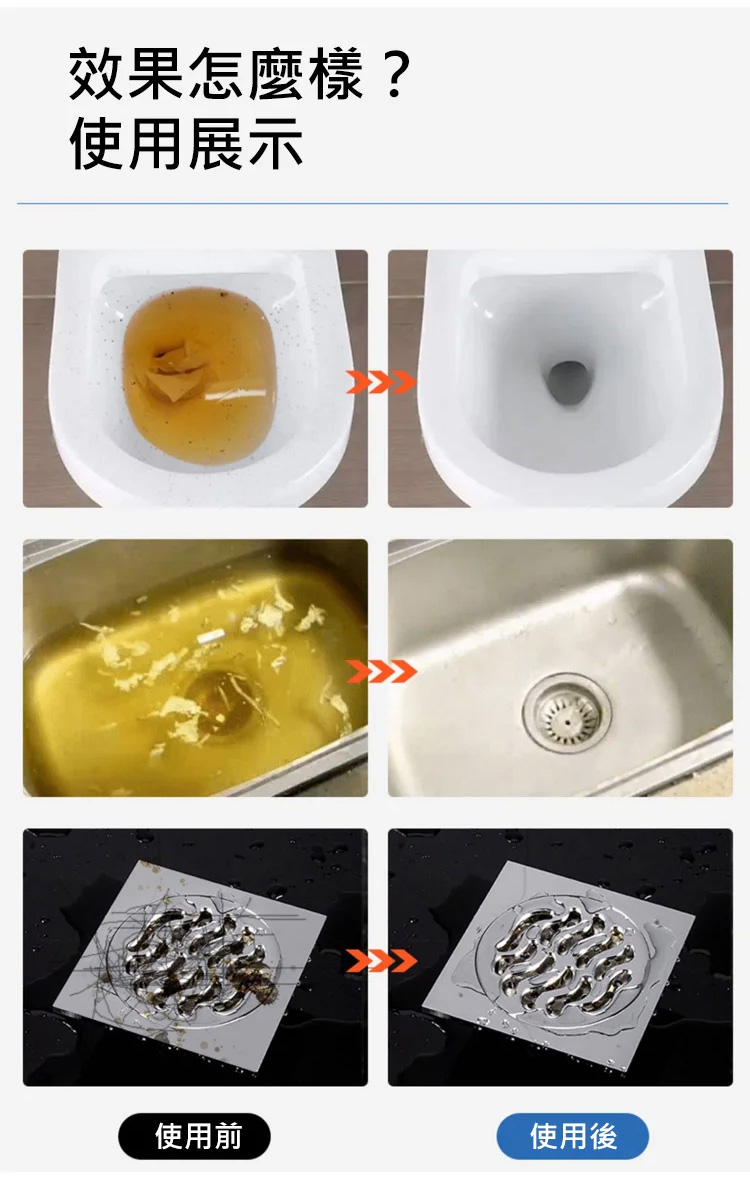 效果怎麼樣？
使用展示

使用前

使用後