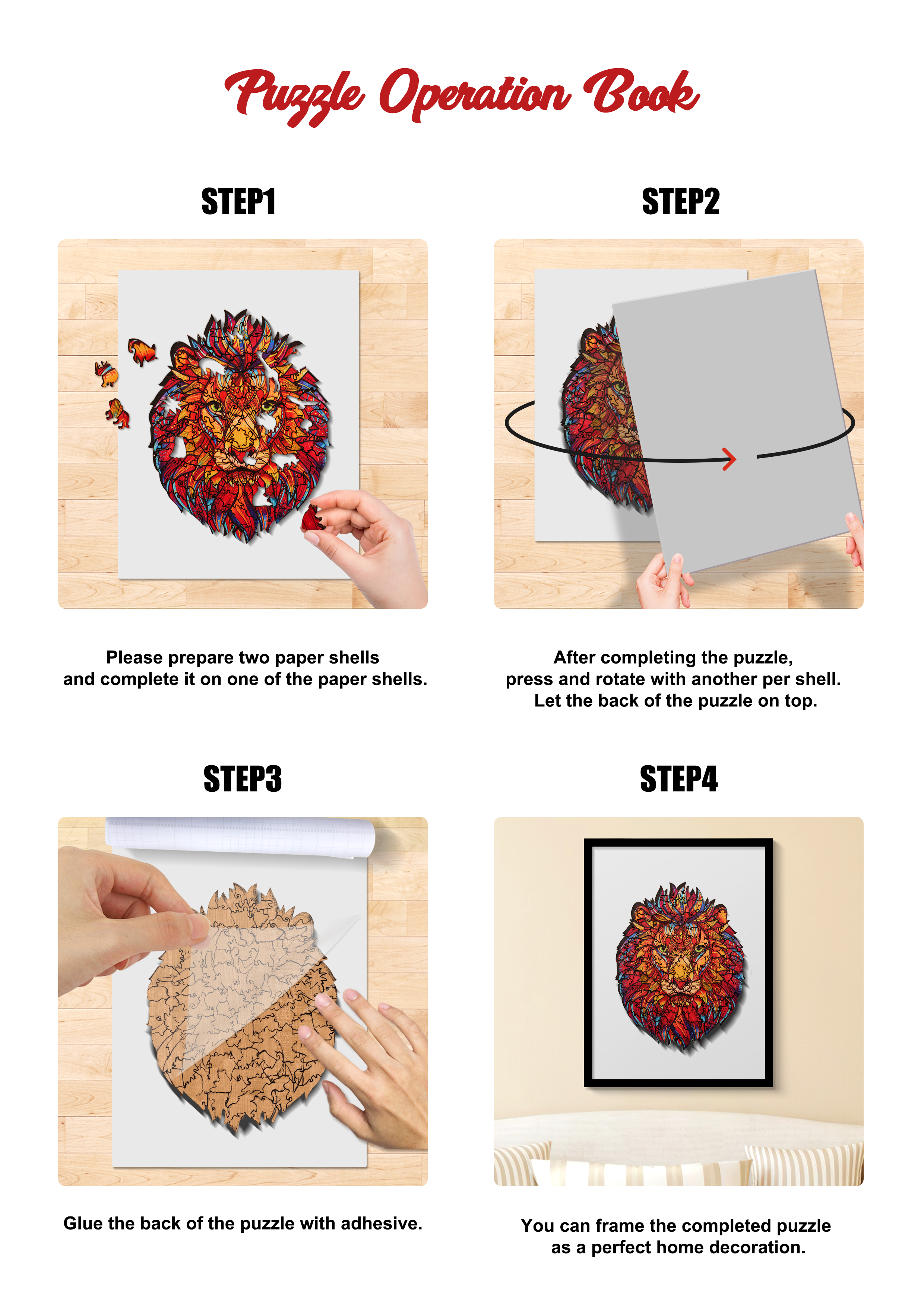 Puzzle Operation Book

STEP1

Please prepare two paper shells and complete it on one of the paper shells.

STEP2

After completing the puzzle, press and rotate with another per shell. Let the back of the puzzle on top.

STEP3

Glue the back of the puzzle with adhesive.

STEP4

You can frame the completed puzzle as a perfect home decoration.