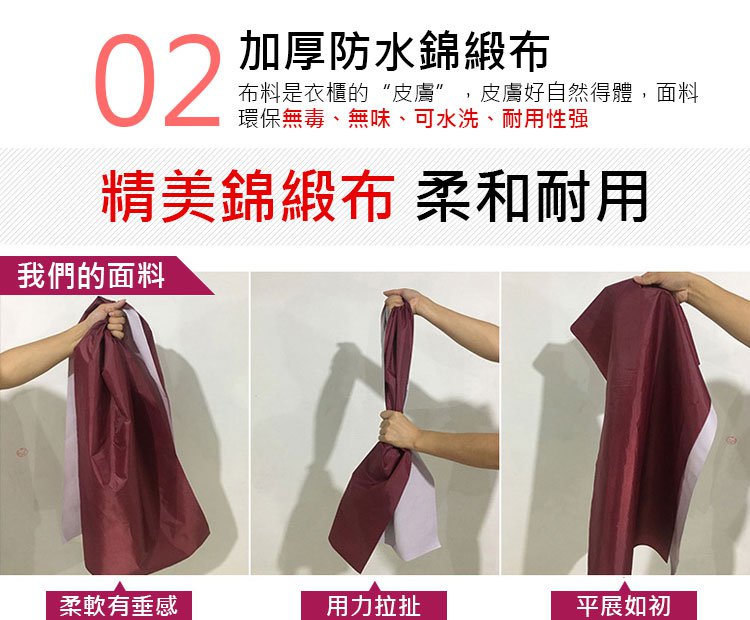 02 加厚防水錦緞布

布料是衣櫃的“皮膚”，皮膚好自然得體，面料環保無毒、無味、可水洗、耐用性强

精美錦緞布 柔和耐用

我們的面料

柔軟有垂感

用力拉扯

平展如初