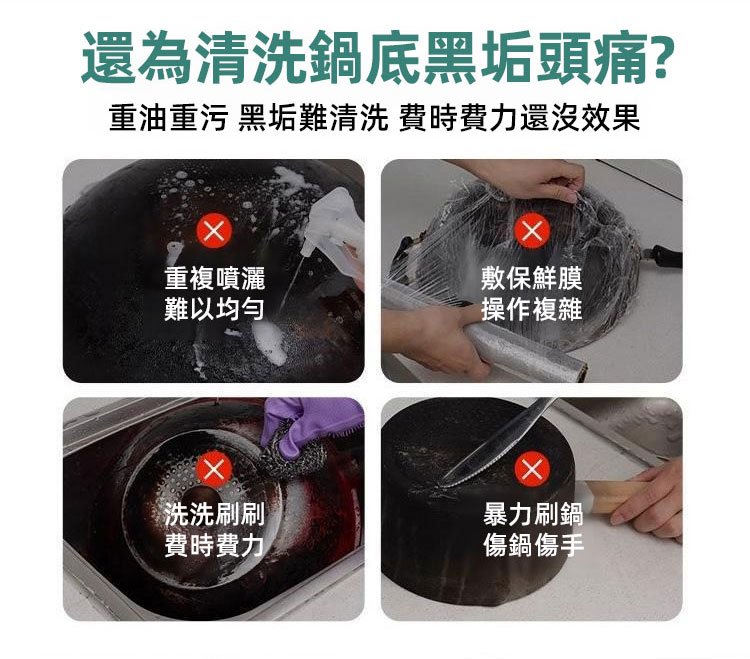 還為清洗鍋底黑垢頭痛?

重油重污 黑垢難清洗 費時費力還沒效果

重複噴灑
難以均勻

敷保鮮膜
操作複雜

洗洗刷刷
費時費力

暴力刷鍋
傷鍋傷手