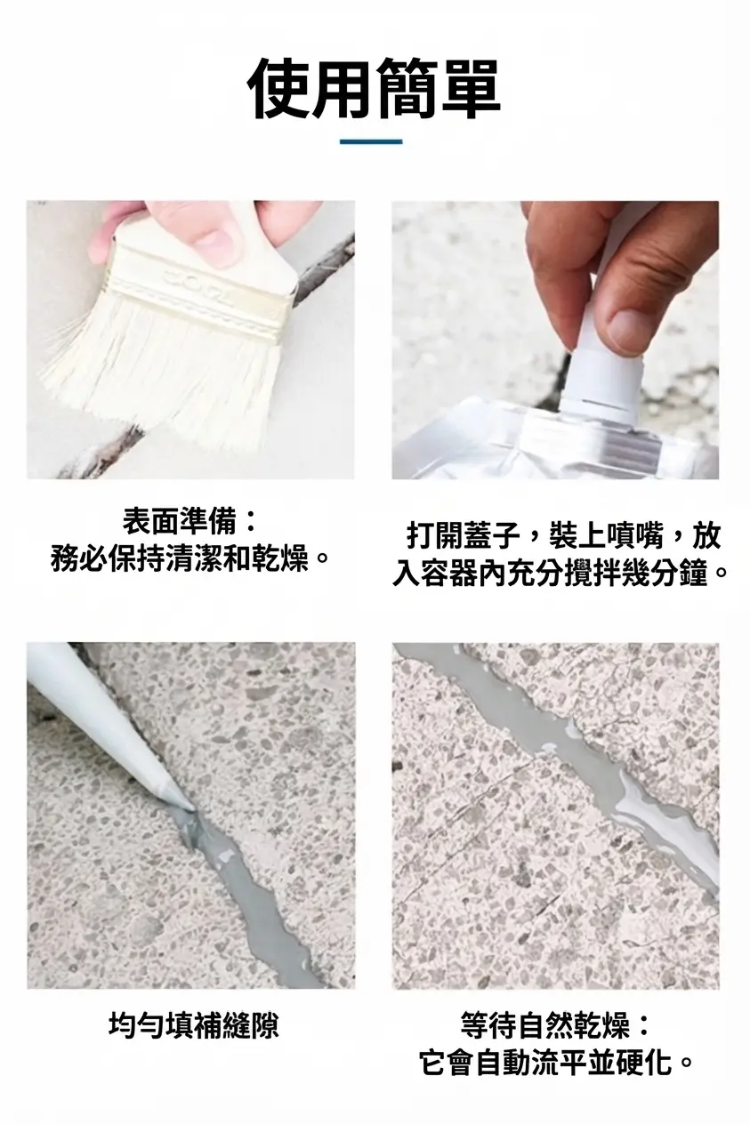 使用簡單

表面準備：
務必保持清潔和乾燥。

打開蓋子，裝上噴嘴，放入容器內充分攪拌幾分鐘。

均勻填補縫隙

等待自然乾燥：
它會自動流平並硬化。