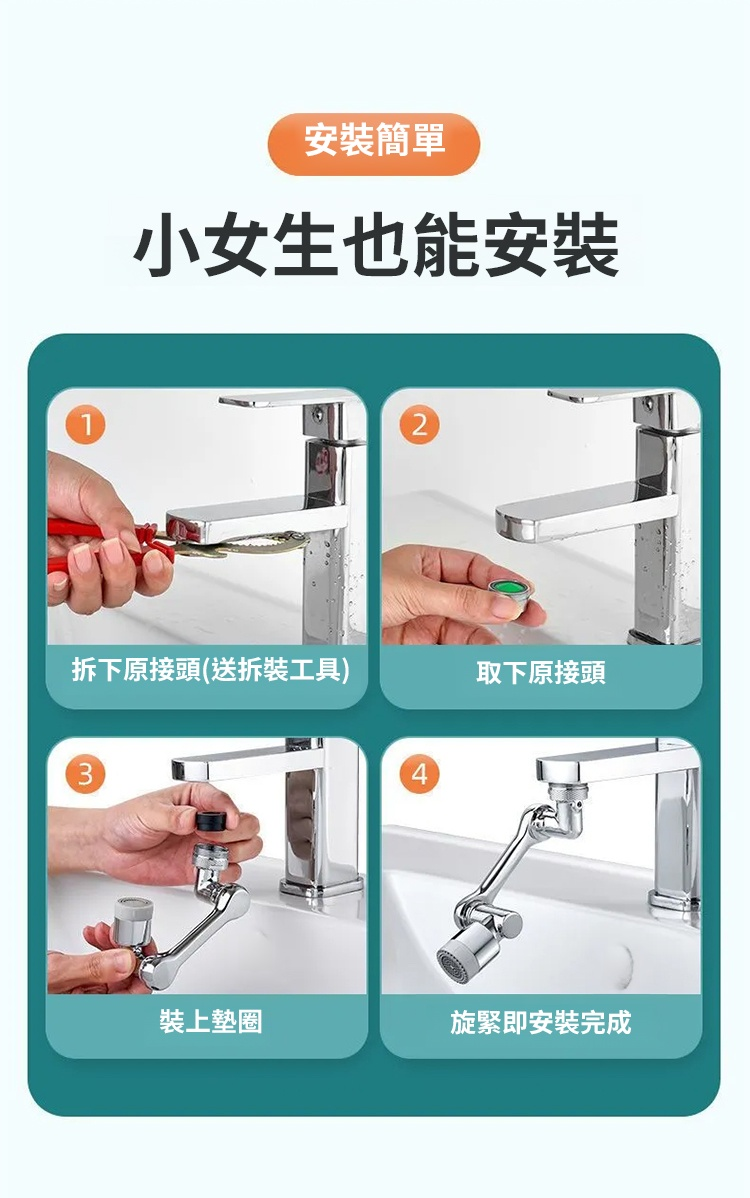 安裝簡單

小女生也能安裝

1

拆下原接頭(送拆裝工具)

2

取下原接頭

3

裝上墊圈

4

旋緊即安裝完成