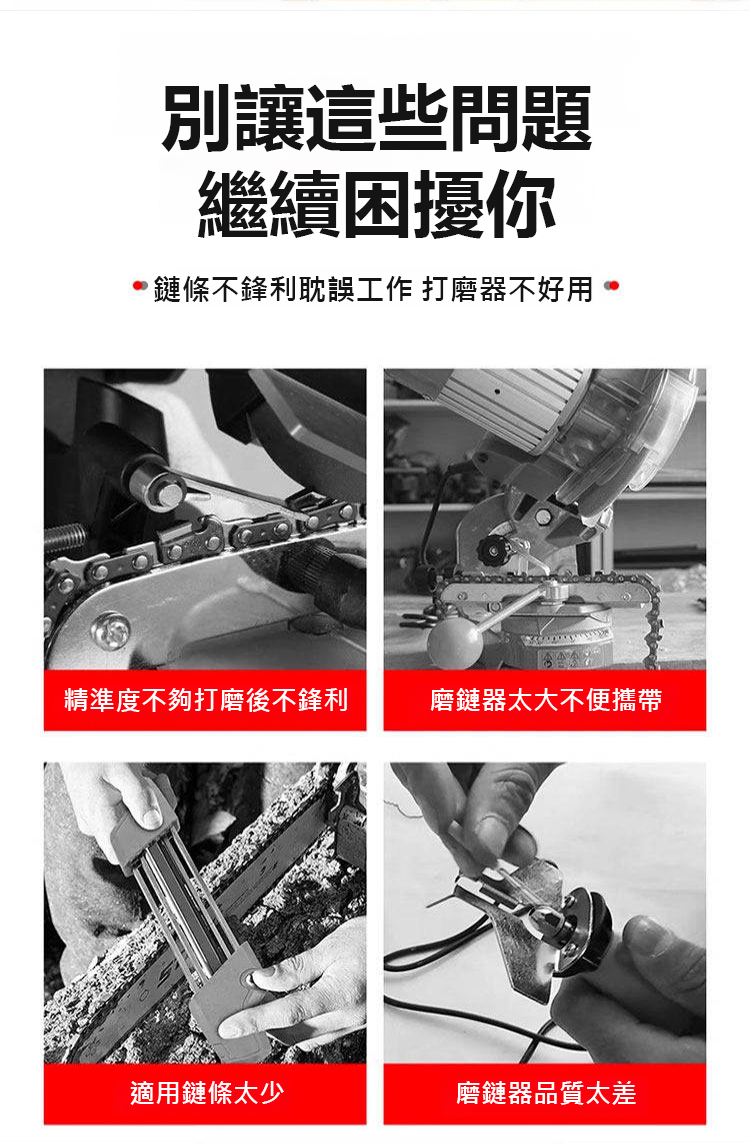 別讓這些問題
繼續困擾你

鏈條不鋒利耽誤工作 打磨器不好用

精準度不夠打磨後不鋒利

磨鏈器太大不便攜帶

適用鏈條太少

磨鏈器品質太差