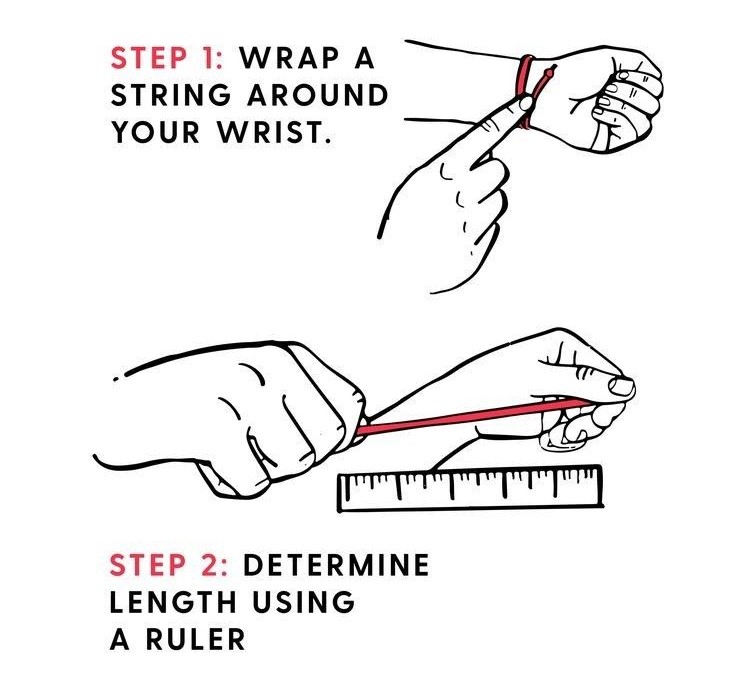 STEP 1: WRAP A STRING AROUND YOUR WRIST.

STEP 2: DETERMINE LENGTH USING A RULER