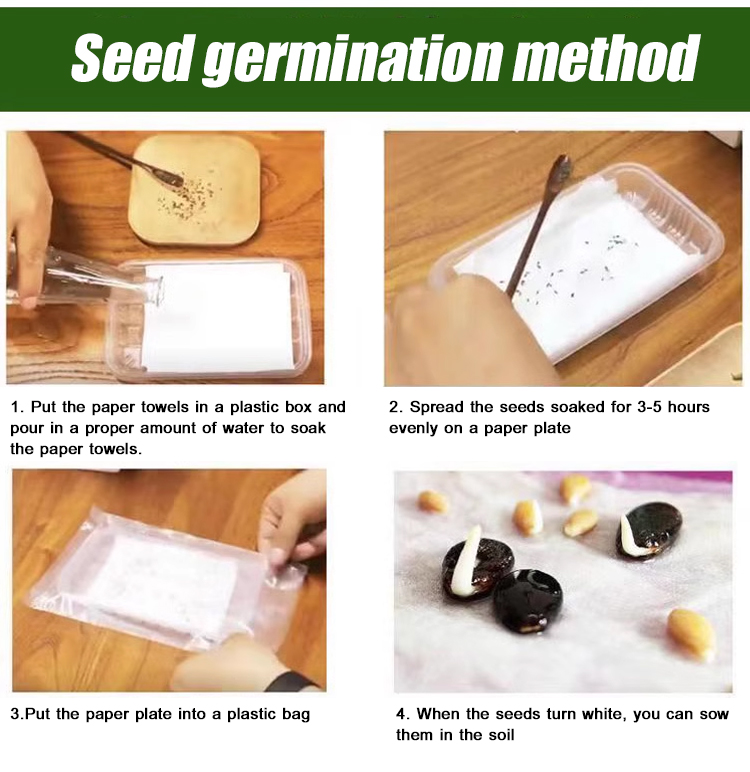 Seed germination method

1. Put the paper towels in a plastic box and pour in a proper amount of water to soak the paper towels.

2. Spread the seeds soaked for 3-5 hours evenly on a paper plate

3.Put the paper plate into a plastic bag

4. When the seeds turn white, you can sow them in the soil