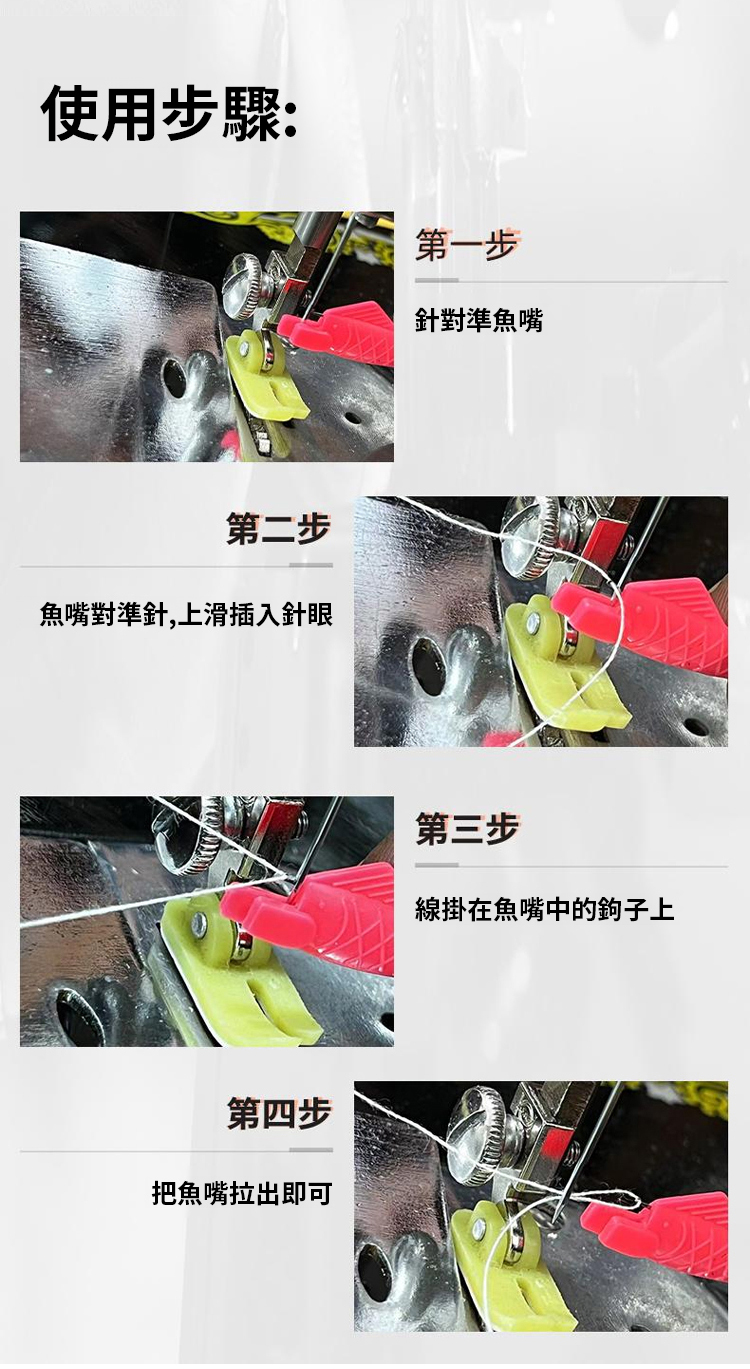 使用步驟:

第一步

針對準魚嘴

第二步

魚嘴對準針,上滑插入針眼

第三步

線掛在魚嘴中的鉤子上

第四步

把魚嘴拉出即可