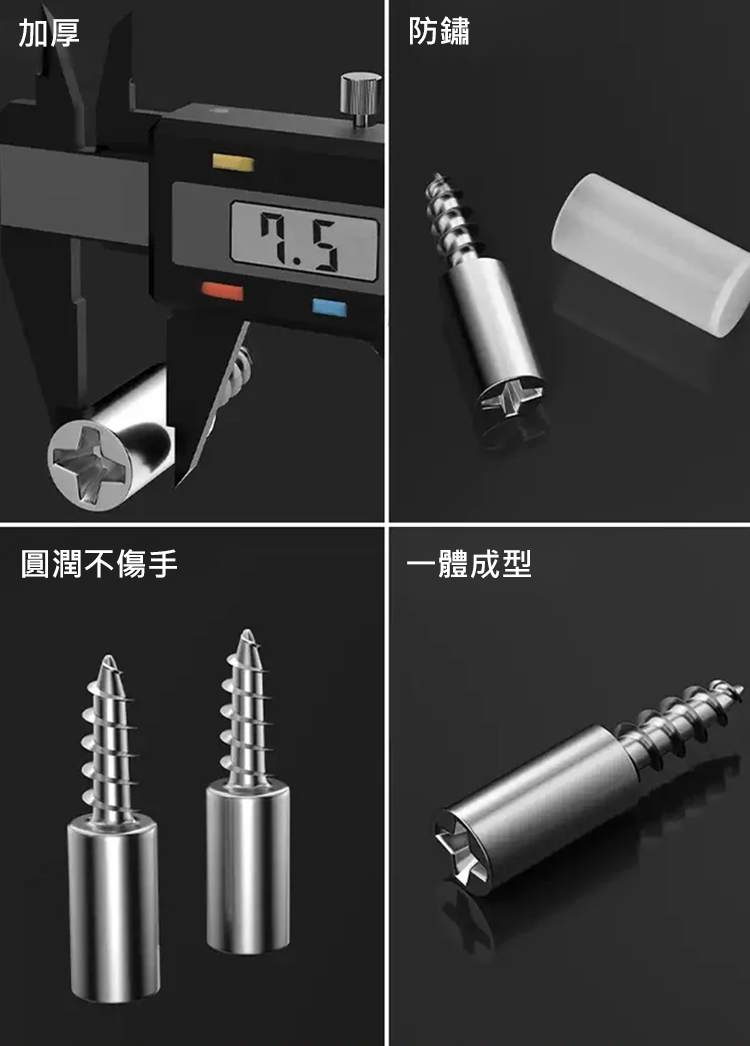 加厚

7.5

防鏽

圓潤不傷手

一體成型