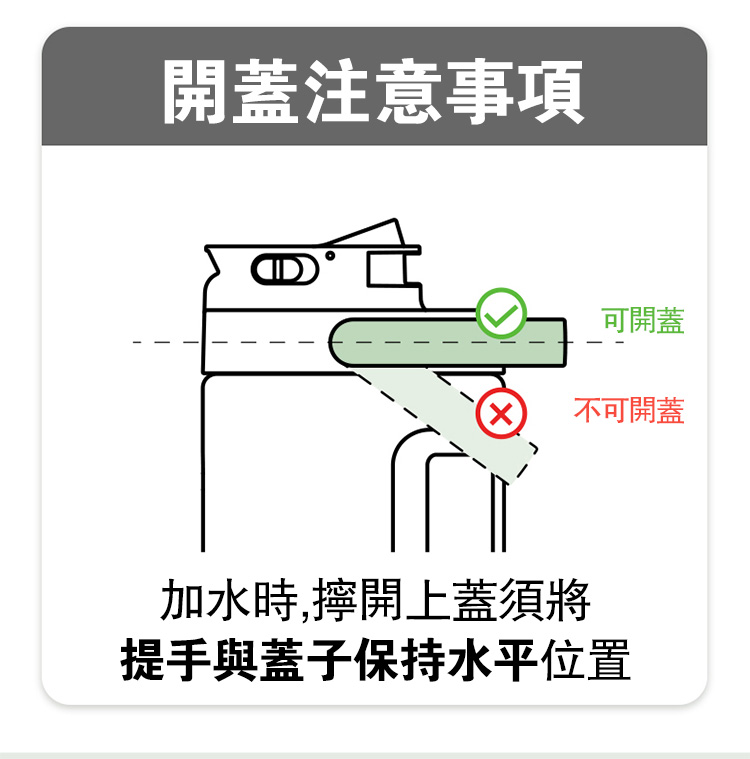 開蓋注意事項

可開蓋

不可開蓋

加水時,擰開上蓋須將
提手與蓋子保持水平位置