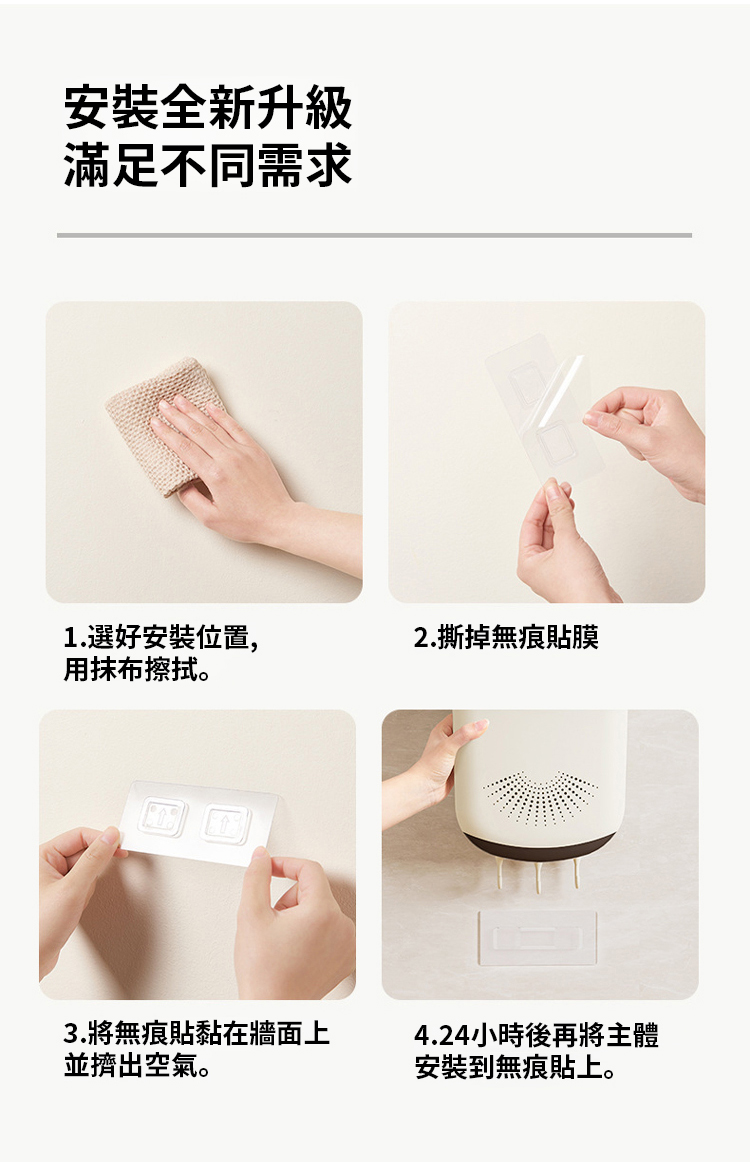 安裝全新升級
滿足不同需求

1.選好安裝位置,
用抹布擦拭。

2.撕掉無痕貼膜

3.將無痕貼黏在牆面上
並擠出空氣。

4.24小時後再將主體
安裝到無痕貼上。